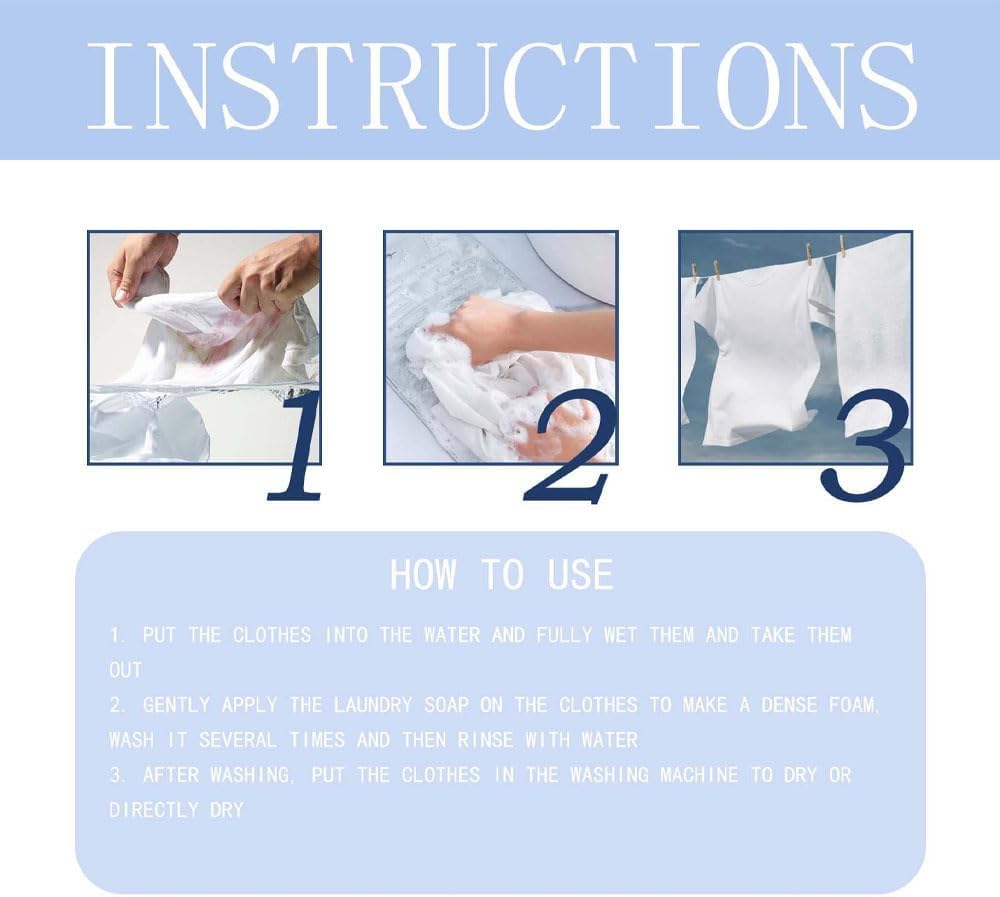 INSTRUCTIONS

1

2

3

HOW TO USE

1. PUT THE CLOTHES INTO THE WATER AND FULLY WET THEM AND TAKE THEM OUT
2. GENTLY APPLY THE LAUNDRY SOAP ON THE CLOTHES TO MAKE A DENSE FOAM, WASH IT SEVERAL TIMES AND THEN RINSE WITH WATER
3. AFTER WASHING, PUT THE CLOTHES IN THE WASHING MACHINE TO DRY OR DIRECTLY DRY