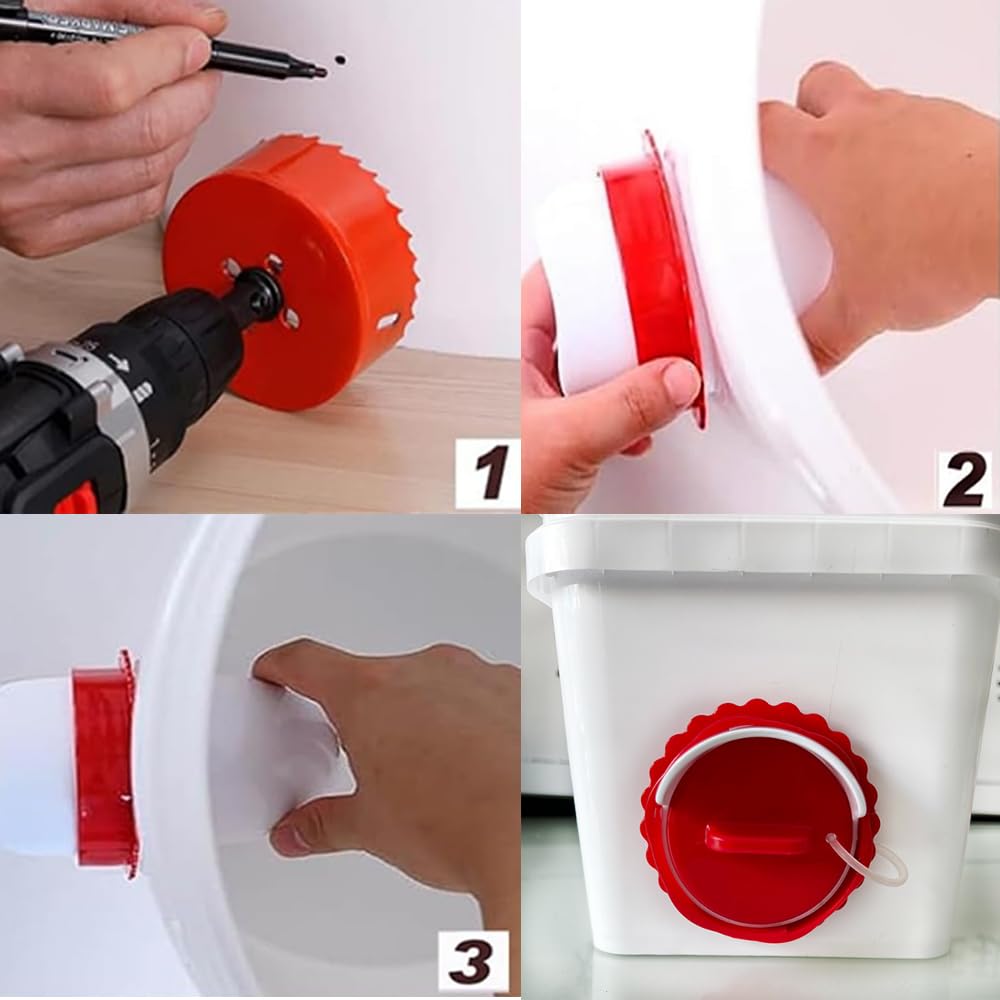 1

2

3