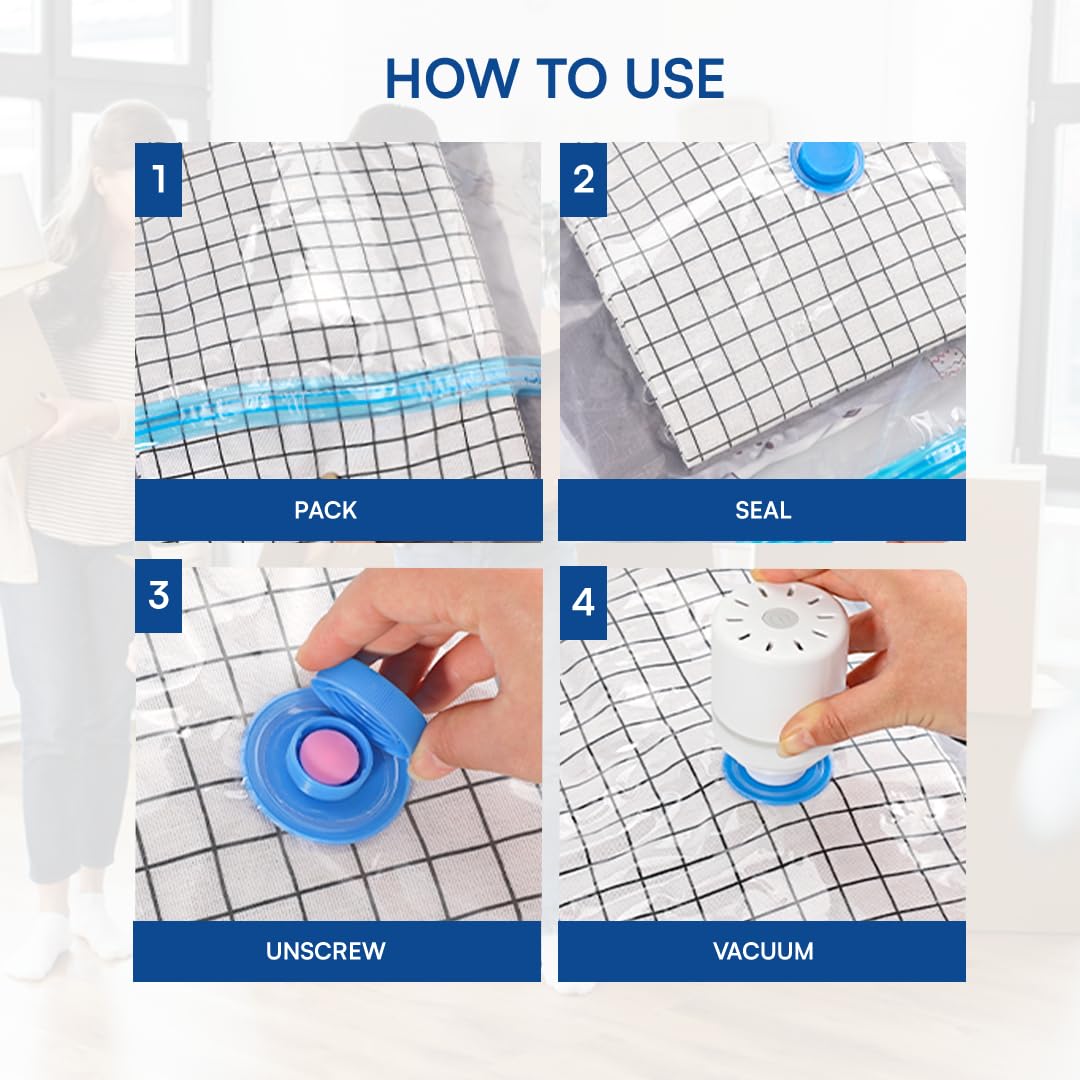 HOW TO USE

1

PACK

2

SEAL

3

UNSCREW

4

VACUUM