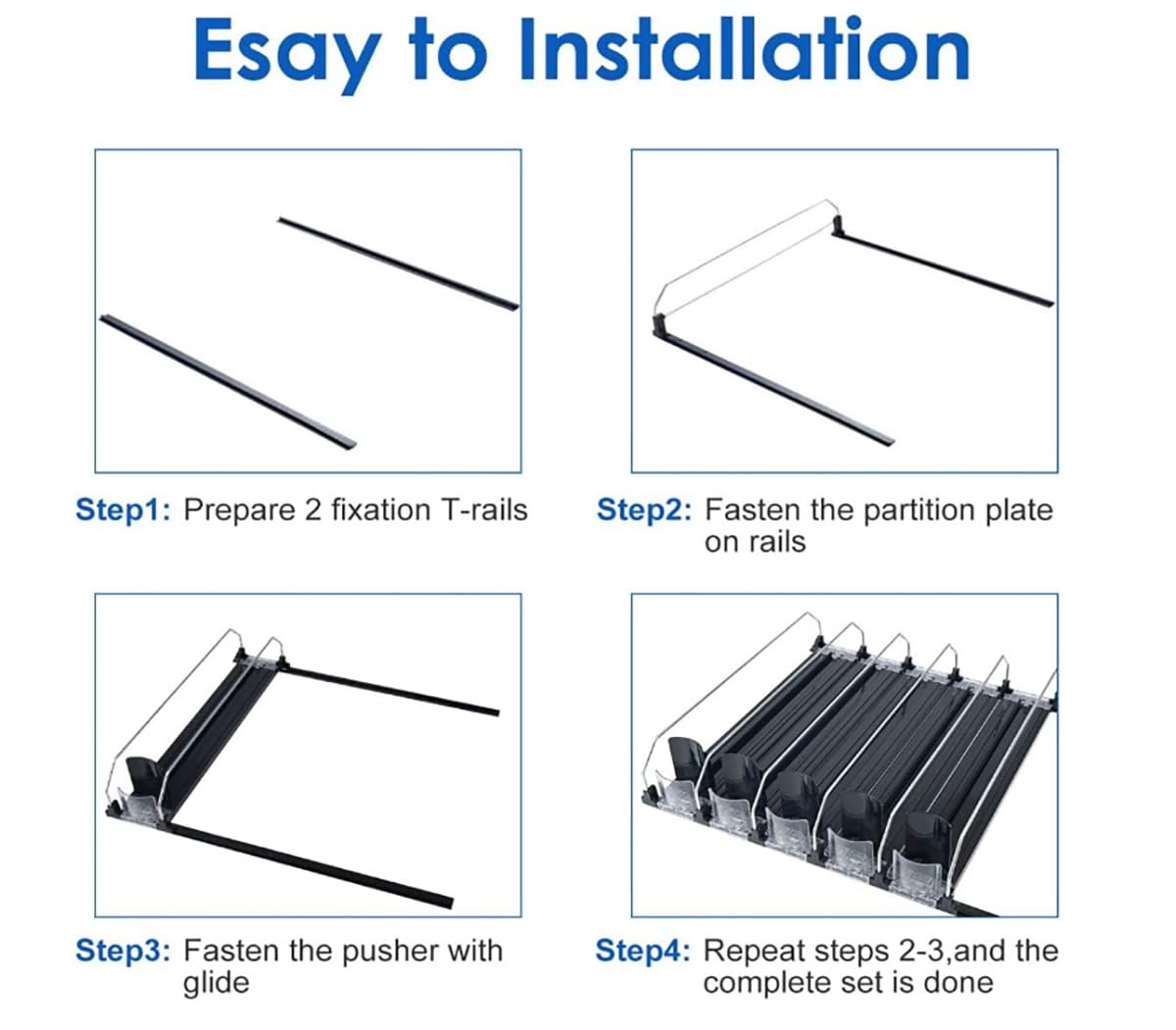 Esay to Installation

Step1: Prepare 2 fixation T-rails

Step2: Fasten the partition plate on rails

Step3: Fasten the pusher with glide

Step4: Repeat steps 2-3,and the complete set is done