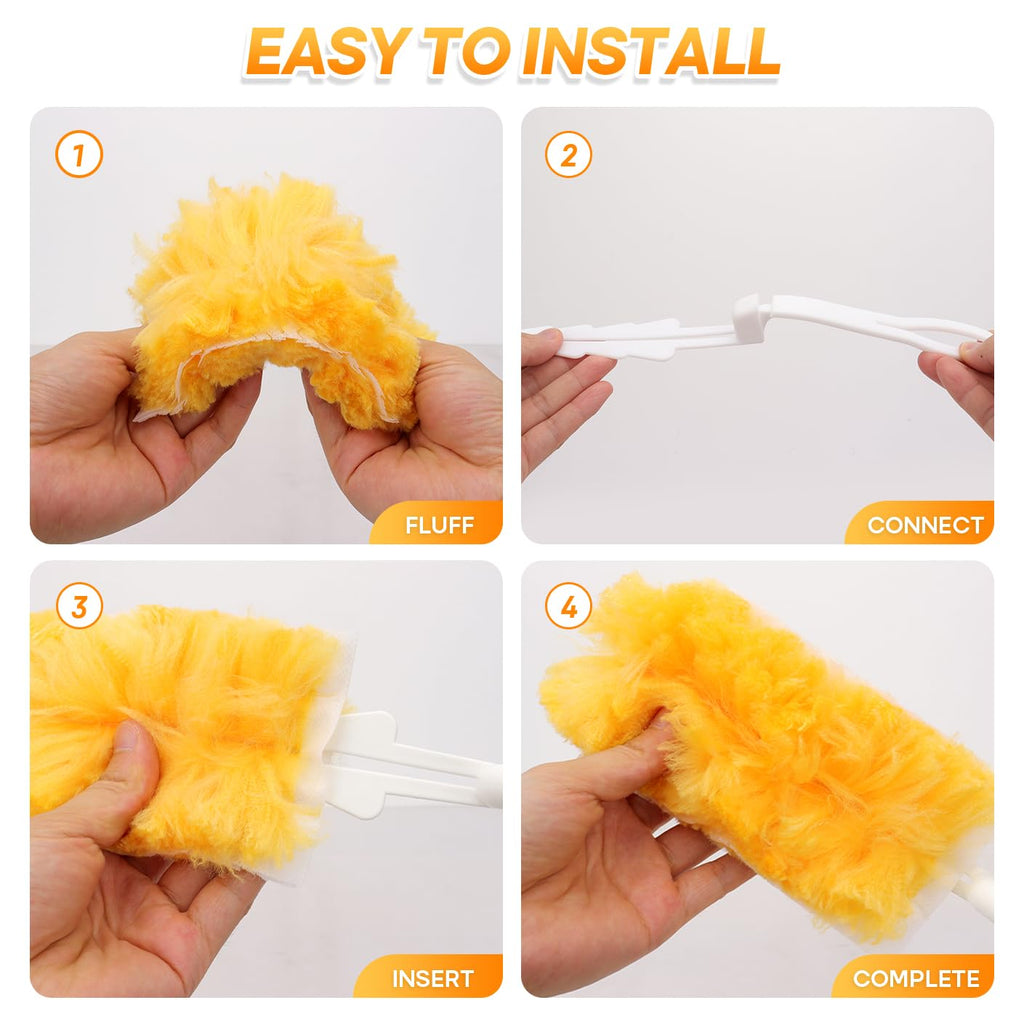 EASY TO INSTALL

1
FLUFF

2
CONNECT

3
INSERT

4
COMPLETE