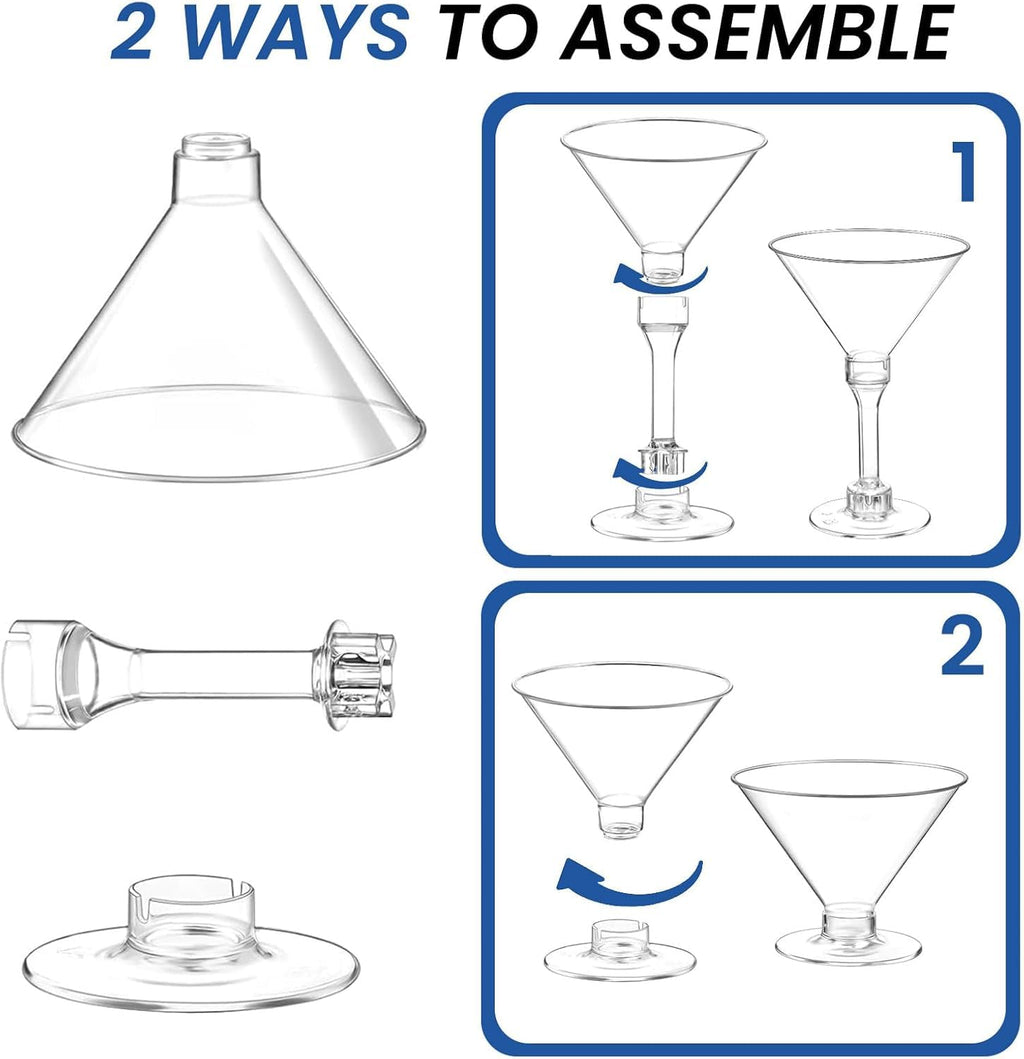 2 WAYS TO ASSEMBLE

1

2