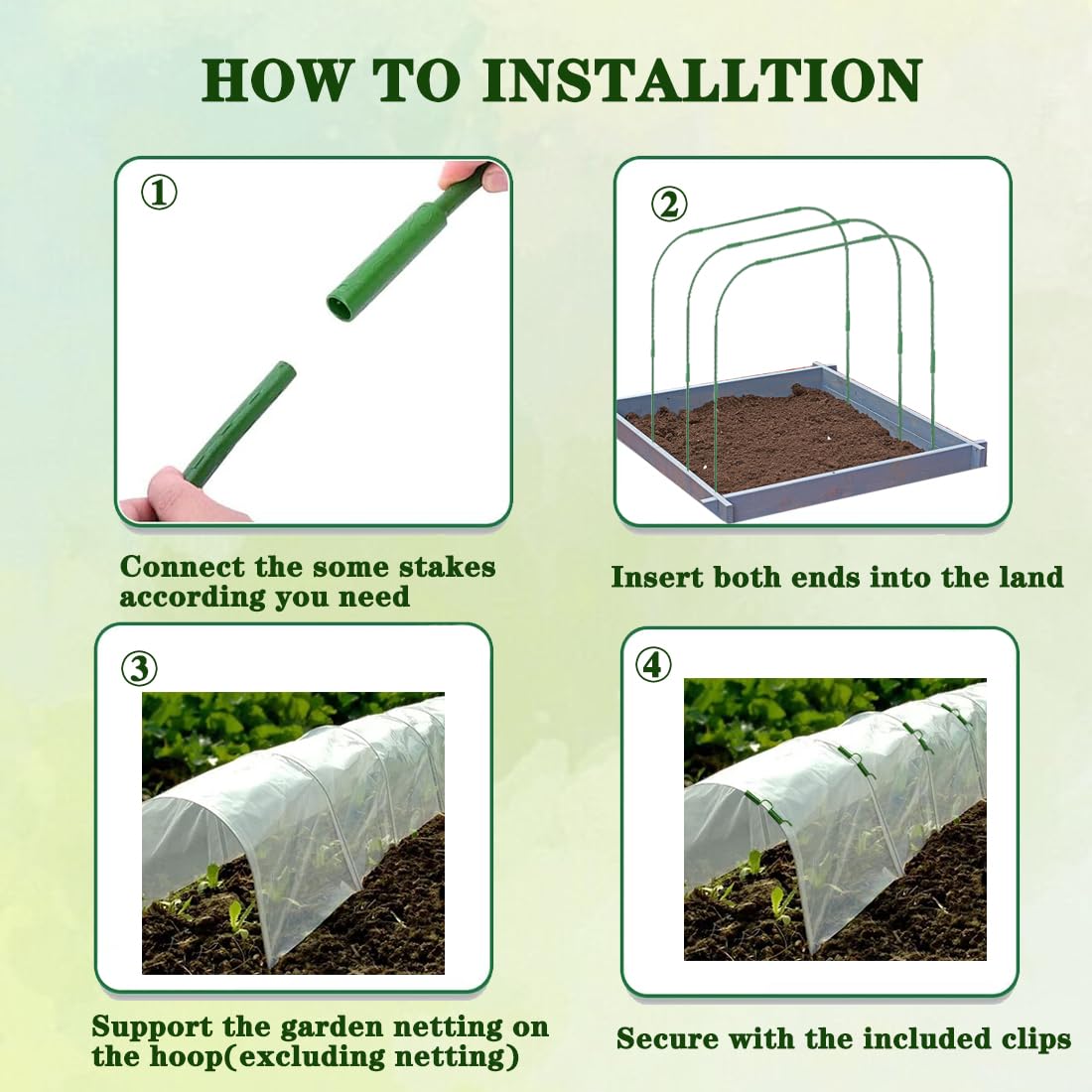 HOW TO INSTALLTION

①

Connect the some stakes according you need

②

Insert both ends into the land

③

Support the garden netting on the hoop(excluding netting)

④

Secure with the included clips