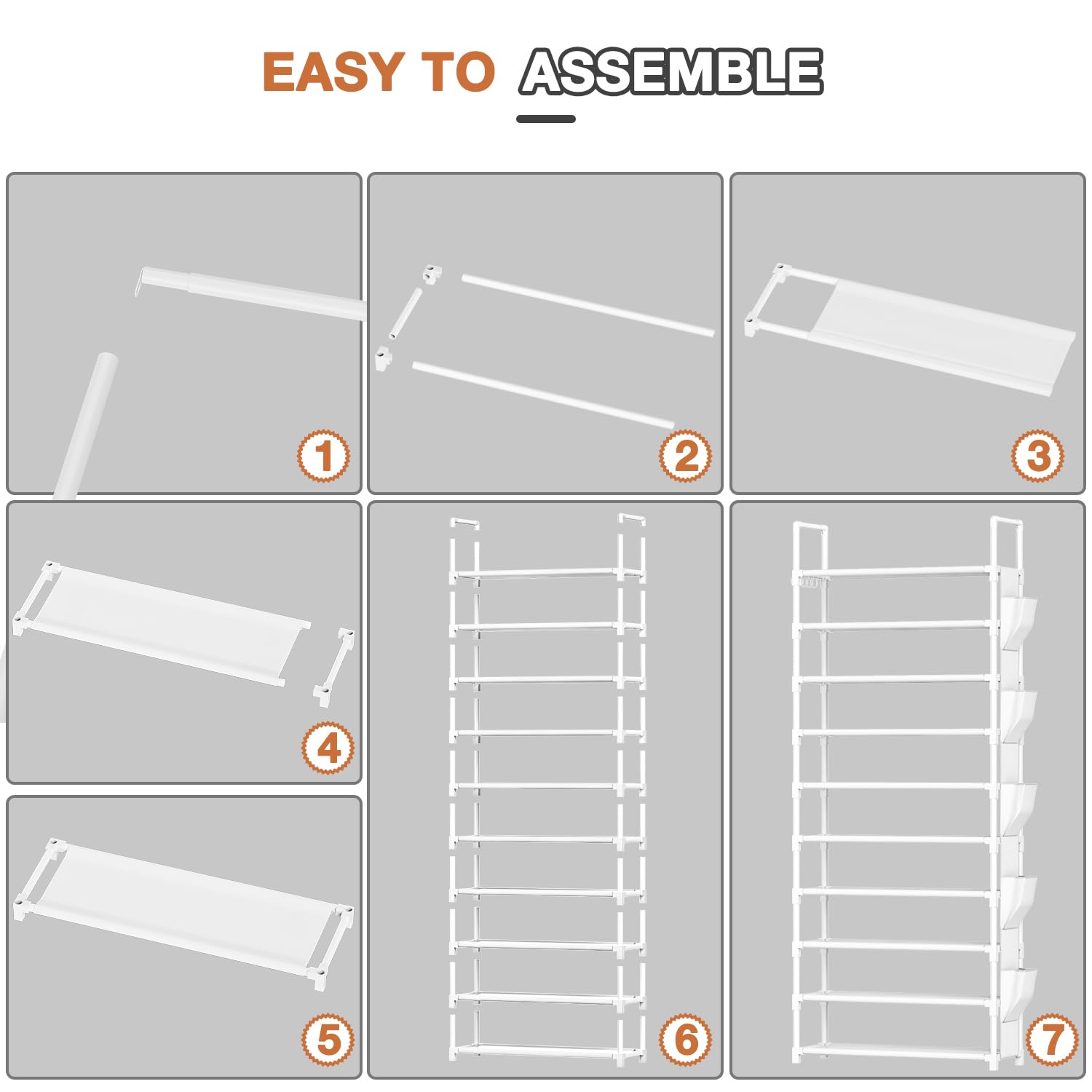 EASY TO ASSEMBLE

1

2

3

4

5

6

7