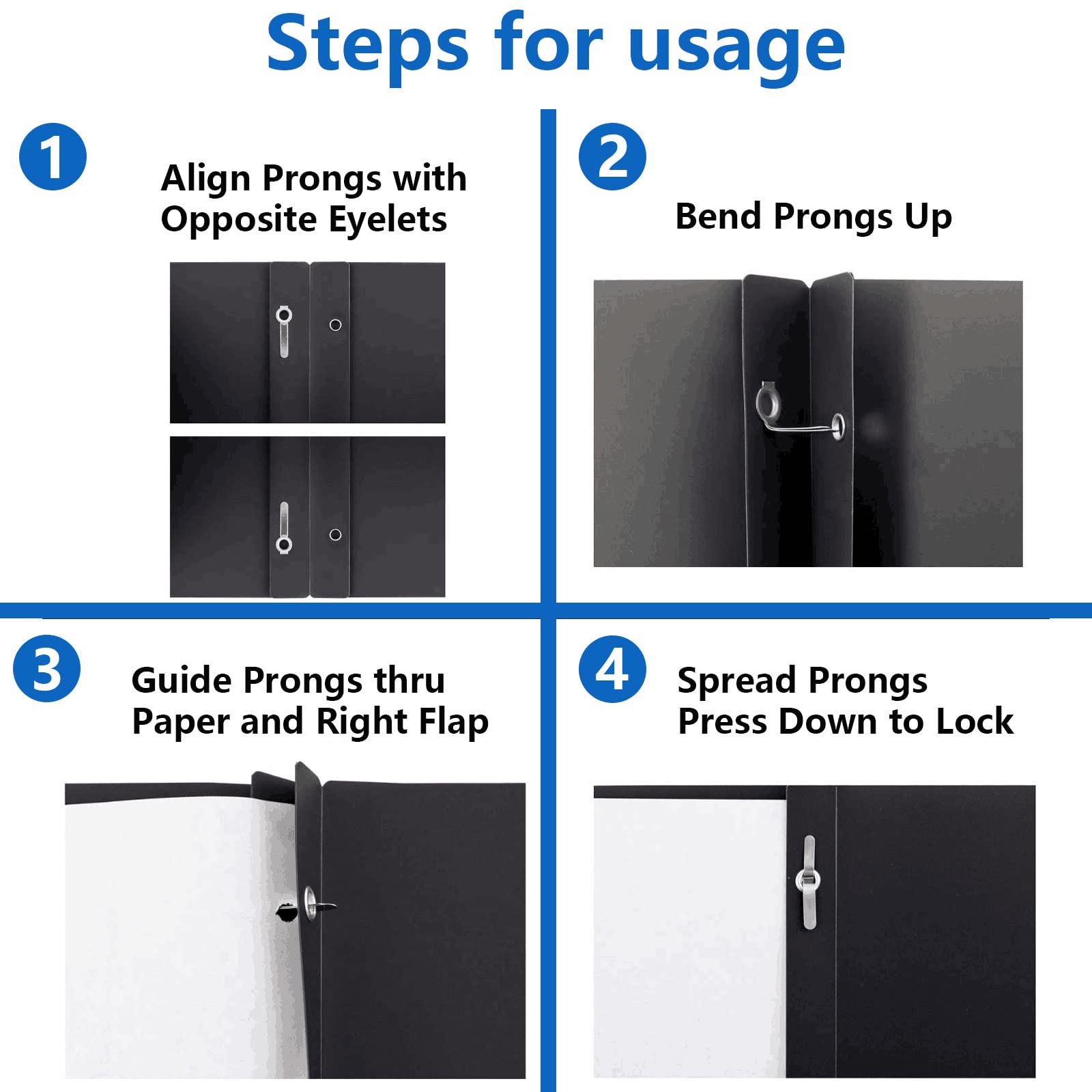 Steps for usage

1

Align Prongs with Opposite Eyelets

2

Bend Prongs Up

3

Guide Prongs thru Paper and Right Flap

4

Spread Prongs Press Down to Lock