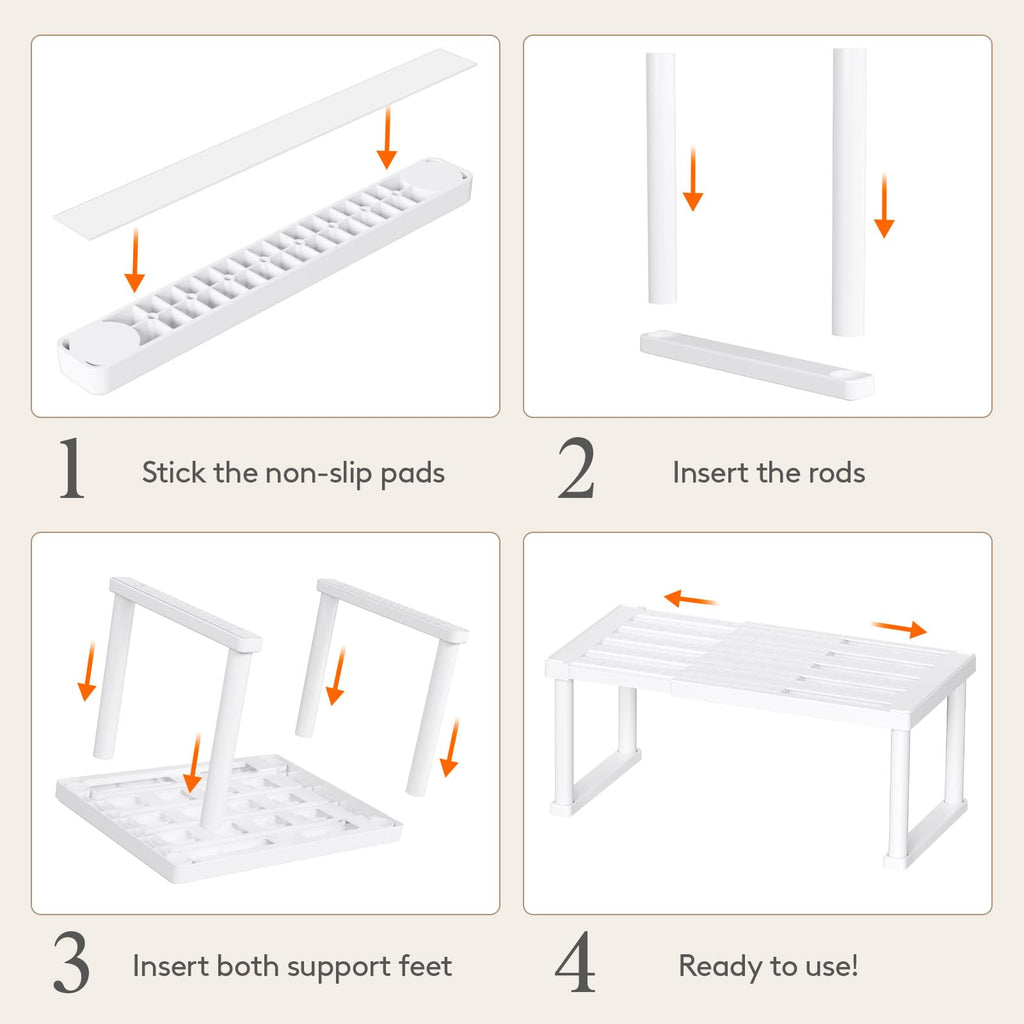 1 Stick the non-slip pads

2 Insert the rods

3 Insert both support feet

4 Ready to use!