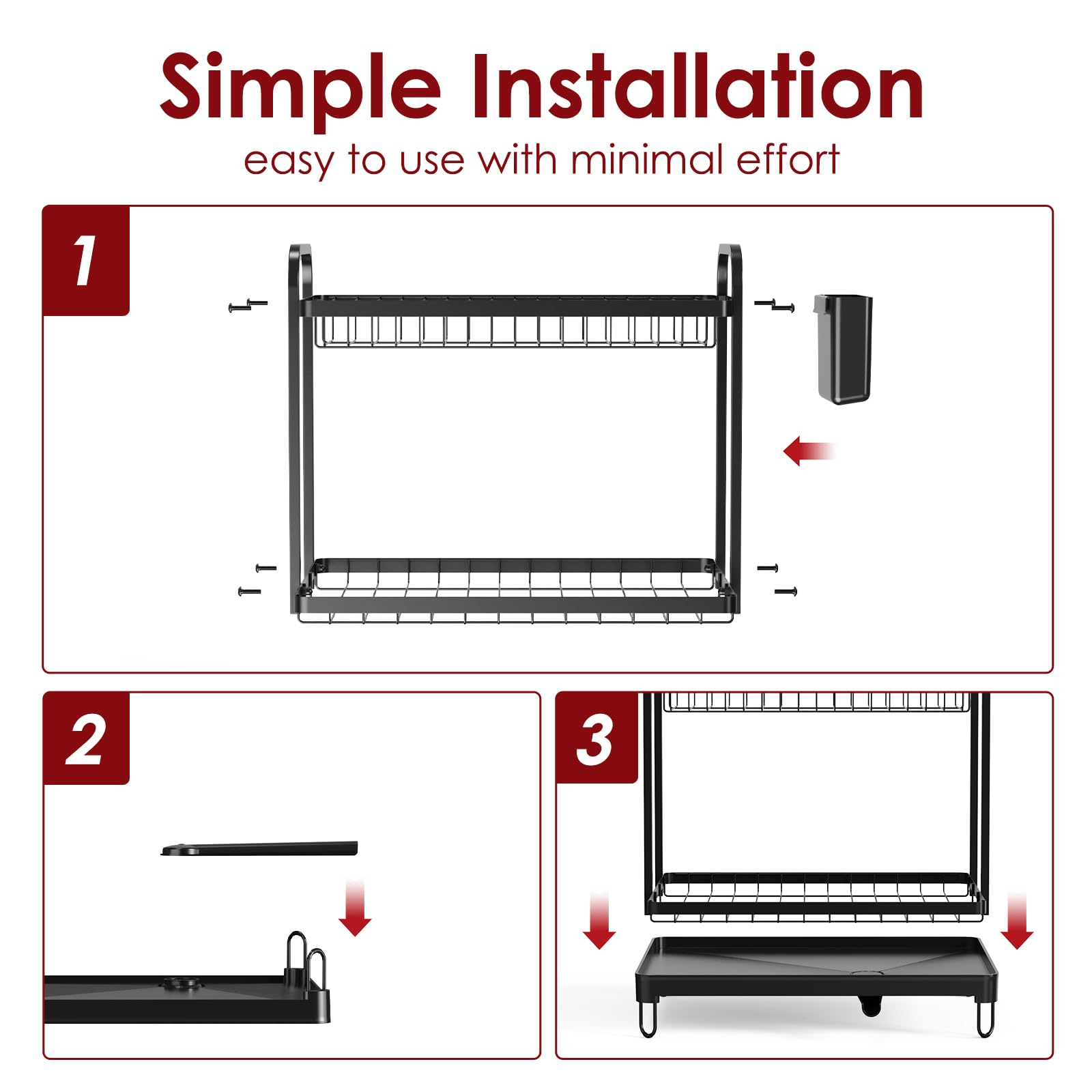 Simple Installation
easy to use with minimal effort

1

2

3