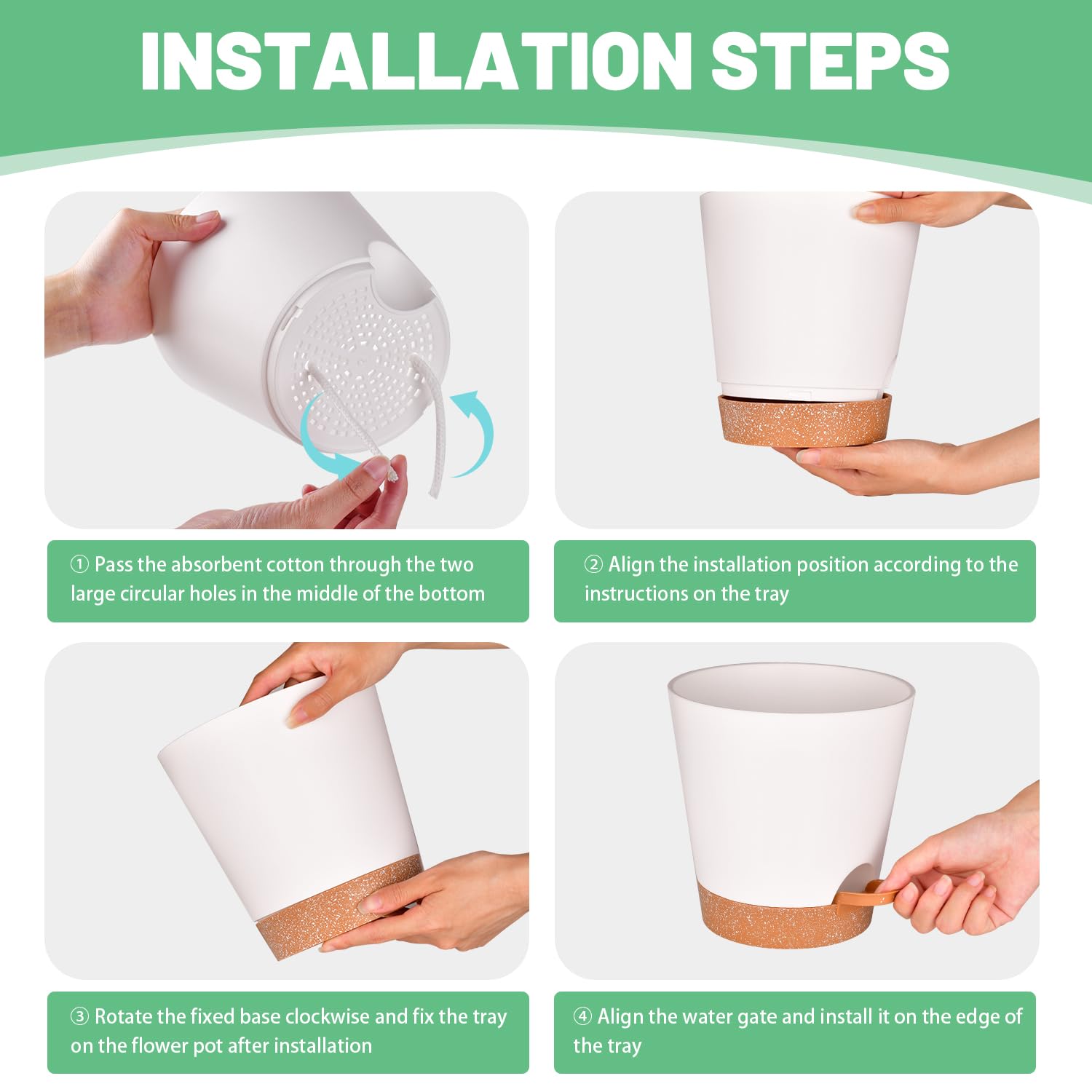 INSTALLATION STEPS

① Pass the absorbent cotton through the two large circular holes in the middle of the bottom

② Align the installation position according to the instructions on the tray

③ Rotate the fixed base clockwise and fix the tray on the flower pot after installation

④ Align the water gate and install it on the edge of the tray