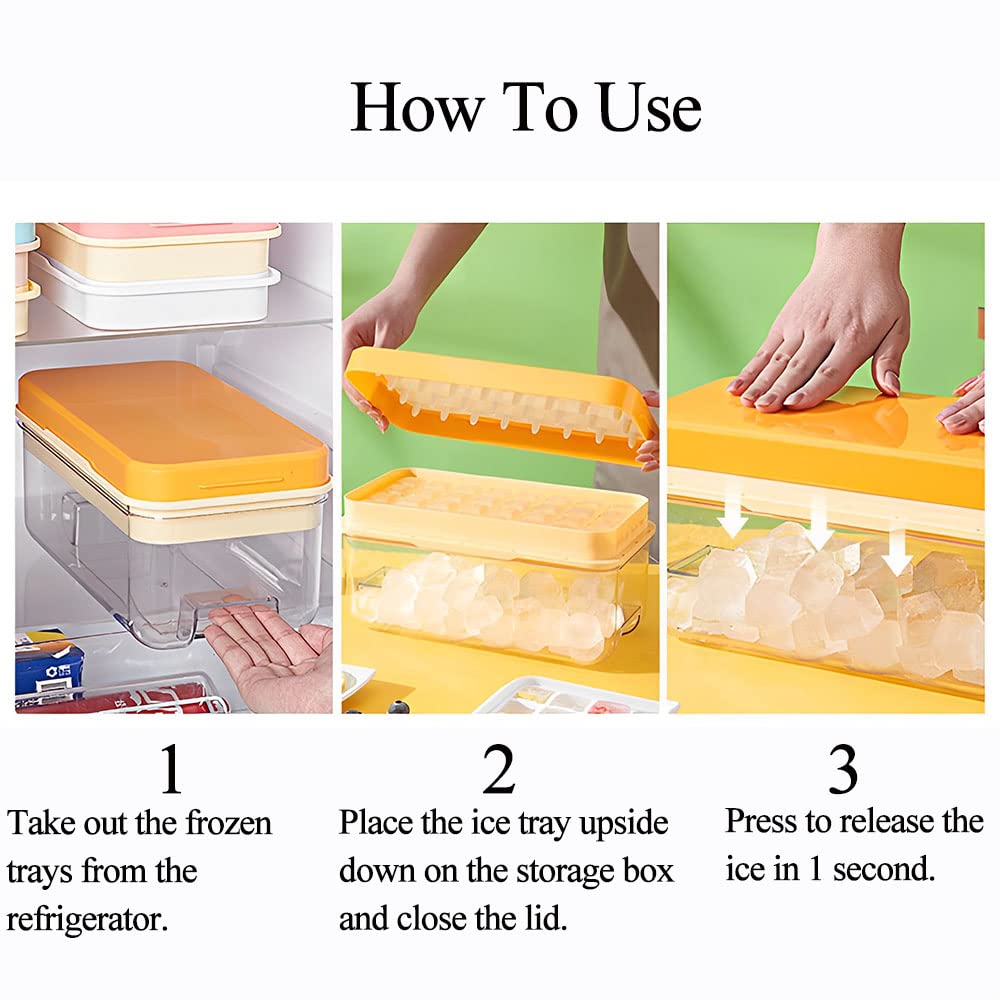 How To Use

1
Take out the frozen trays from the refrigerator.

2
Place the ice tray upside down on the storage box and close the lid.

3
Press to release the ice in 1 second.