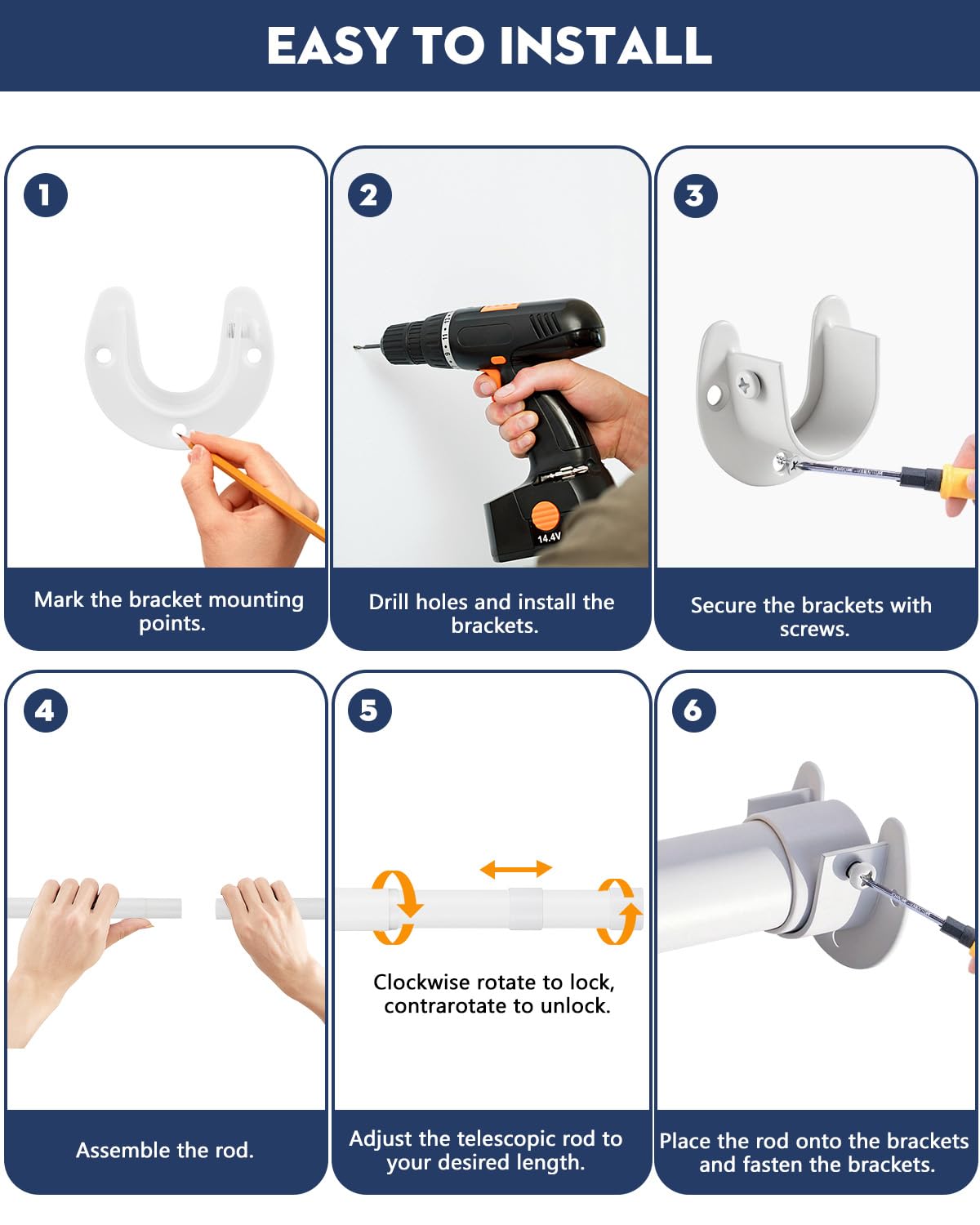 EASY TO INSTALL

1

Mark the bracket mounting points.

2

14.4V

Drill holes and install the brackets.

3

Secure the brackets with screws.

4

Assemble the rod.

5

Clockwise rotate to lock, contrarotate to unlock.

Adjust the telescopic rod to your desired length.

6

Place the rod onto the brackets and fasten the brackets.