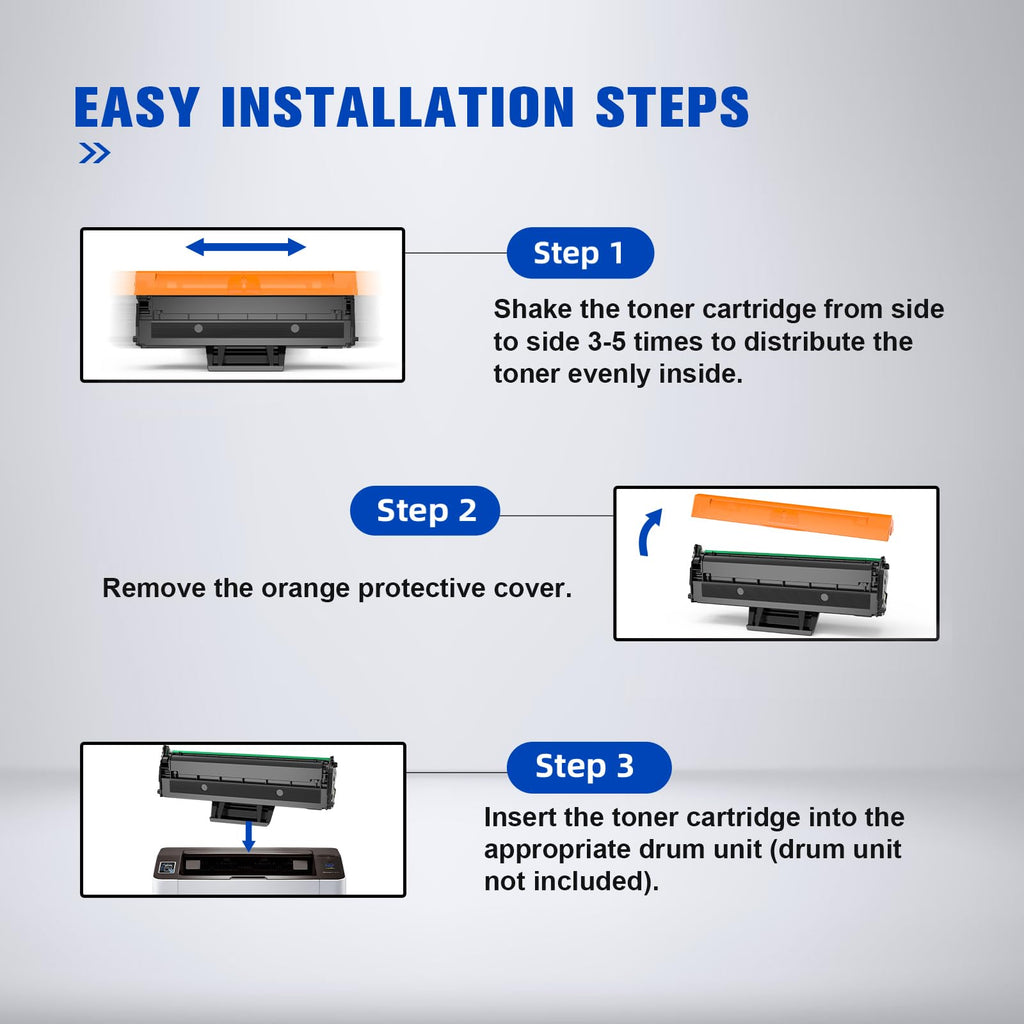 EASY INSTALLATION STEPS

Step 1

Shake the toner cartridge from side to side 3-5 times to distribute the toner evenly inside.

Step 2

Remove the orange protective cover.

Step 3

Insert the toner cartridge into the appropriate drum unit (drum unit not included).