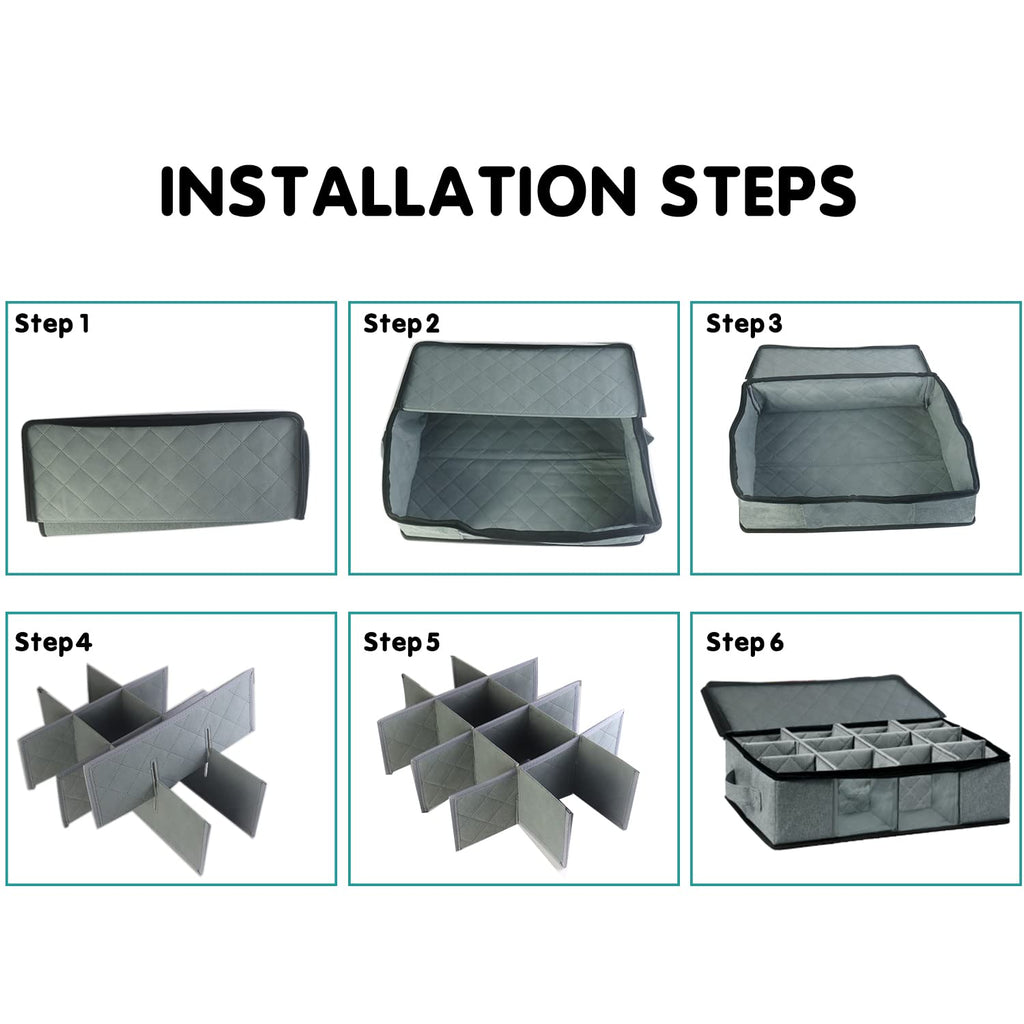 INSTALLATION STEPS

Step 1

Step 2

Step 3

Step 4

Step 5

Step 6