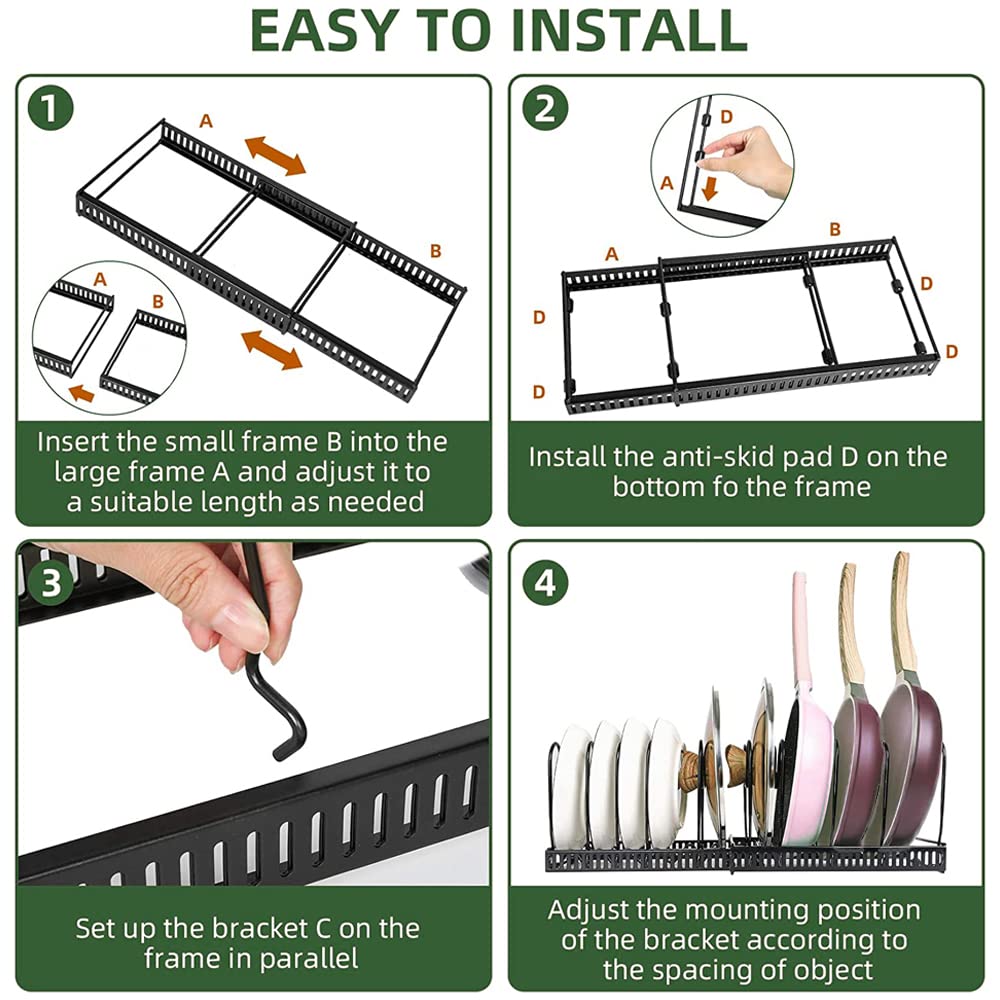 EASY TO INSTALL

1

A

B

A

B

Insert the small frame B into the large frame A and adjust it to a suitable length as needed

2

D

A

A

B

D

D

D

D

Install the anti-skid pad D on the bottom fo the frame

3

Set up the bracket C on the frame in parallel

4

Adjust the mounting position of the bracket according to the spacing of object