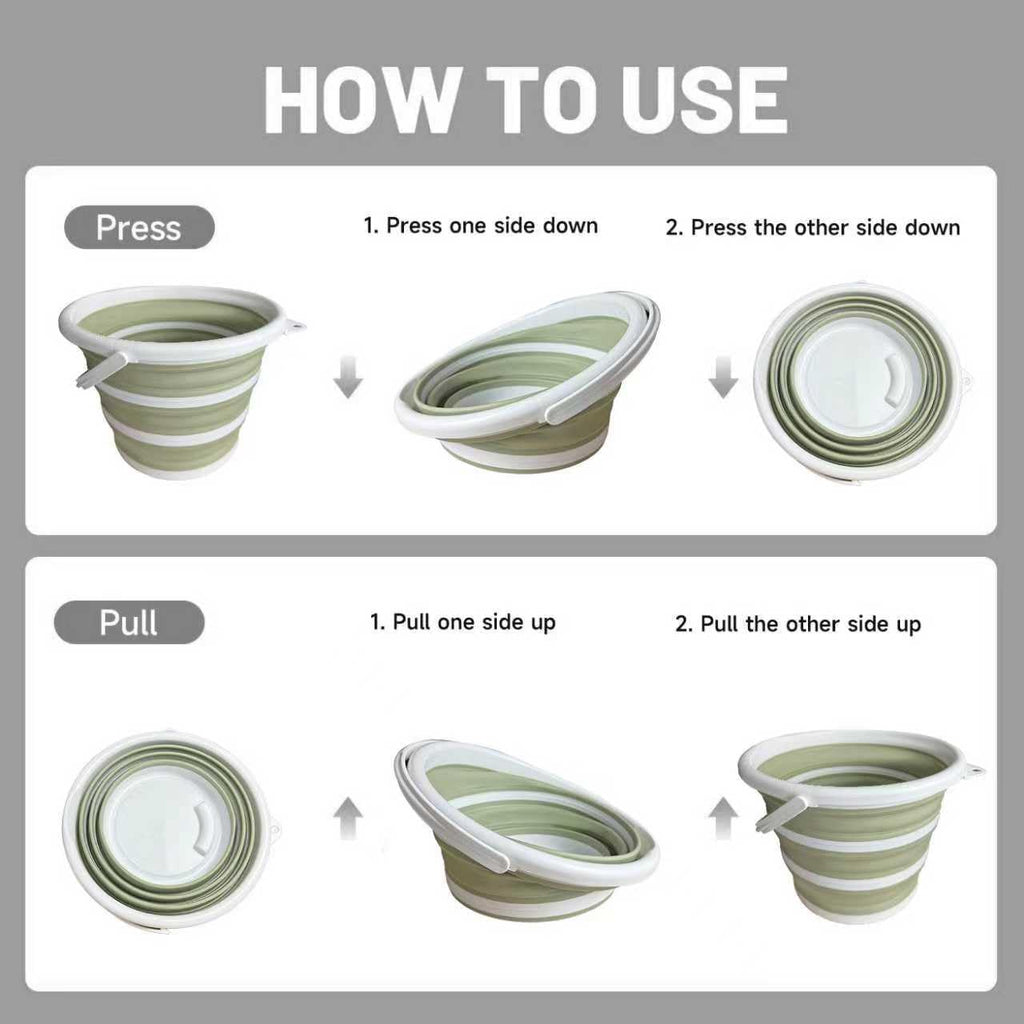 HOW TO USE

Press

1. Press one side down

2. Press the other side down

Pull

1. Pull one side up

2. Pull the other side up