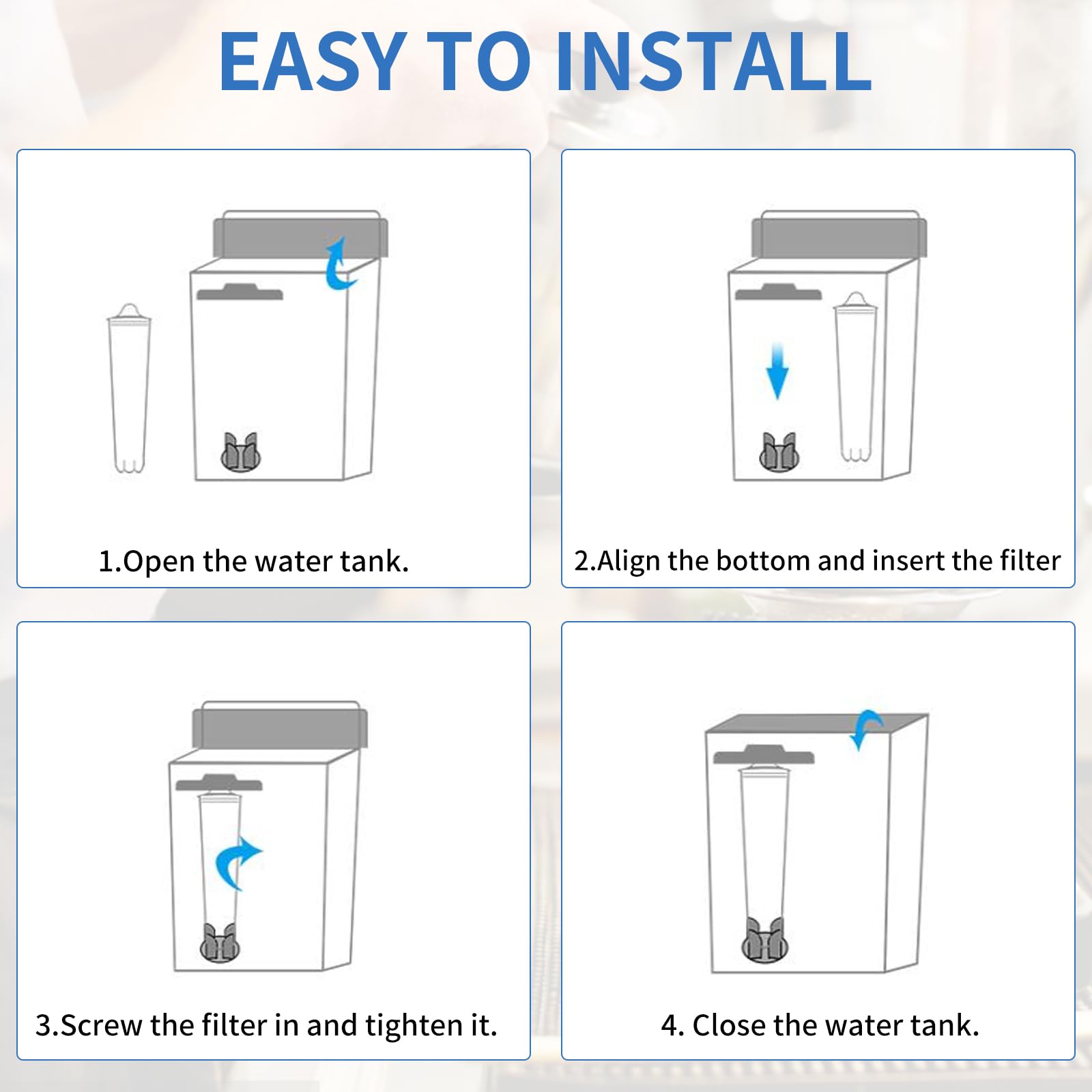 EASY TO INSTALL

1.Open the water tank.

2.Align the bottom and insert the filter

3.Screw the filter in and tighten it.

4. Close the water tank.