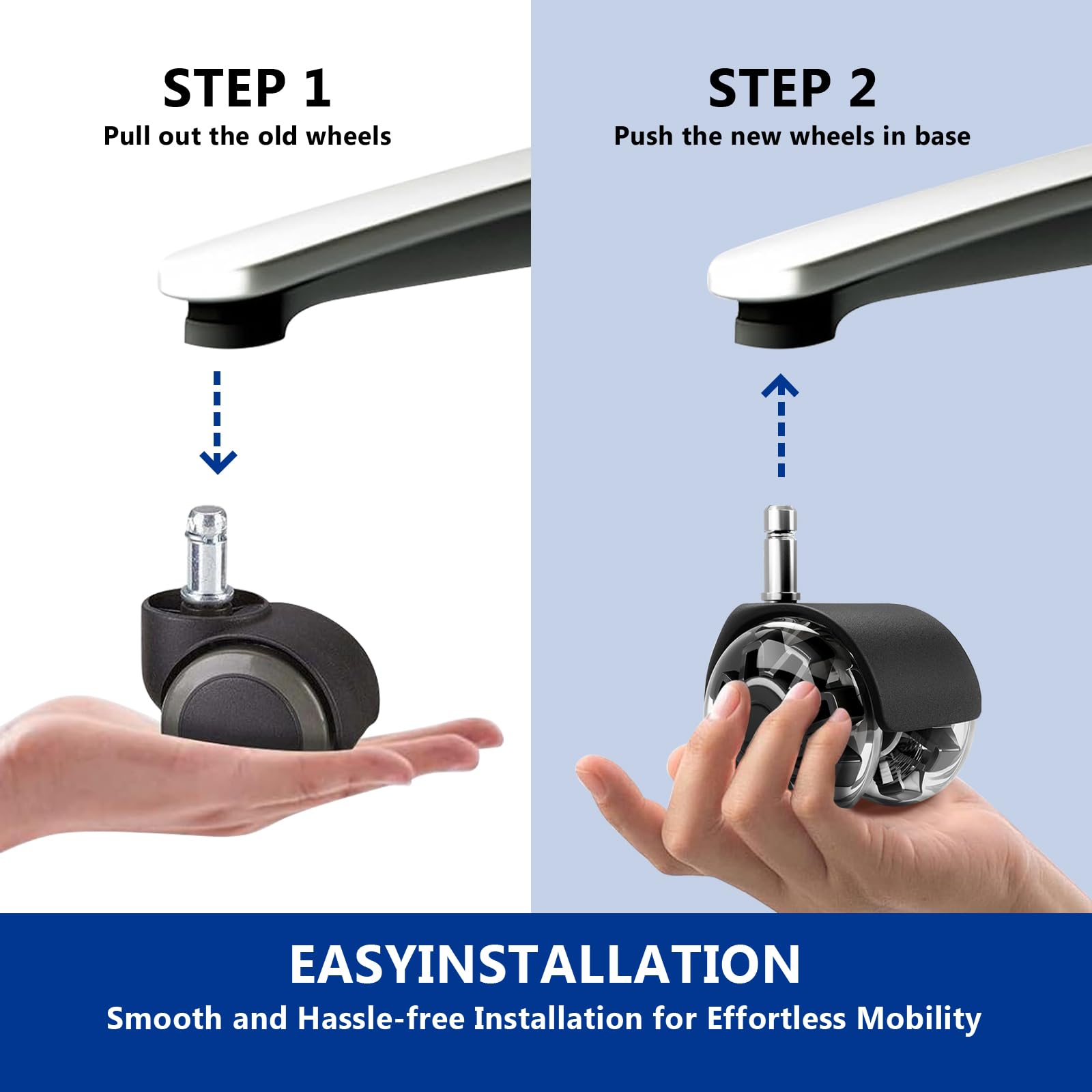 STEP 1
Pull out the old wheels

STEP 2
Push the new wheels in base

EASYINSTALLATION
Smooth and Hassle-free Installation for Effortless Mobility