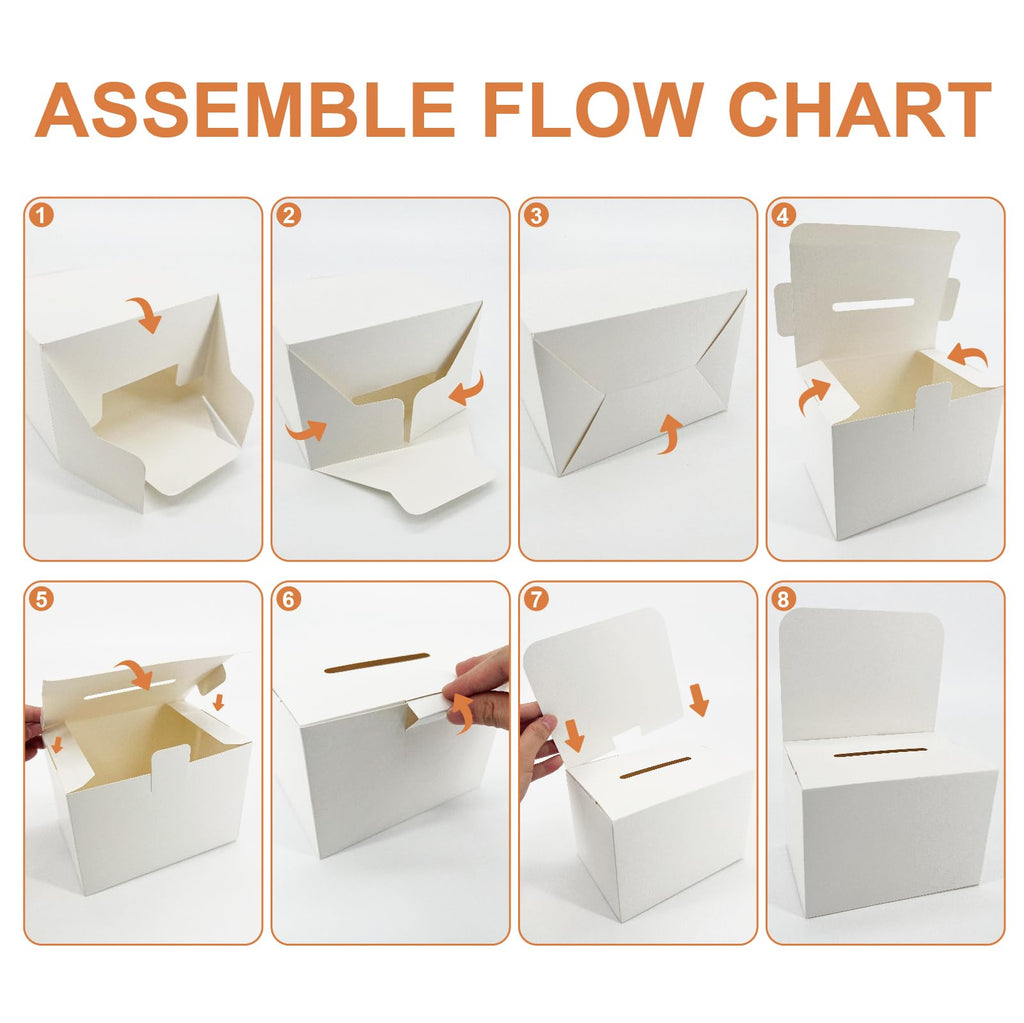 ASSEMBLE FLOW CHART

1

2

3

4

5

6

7

8