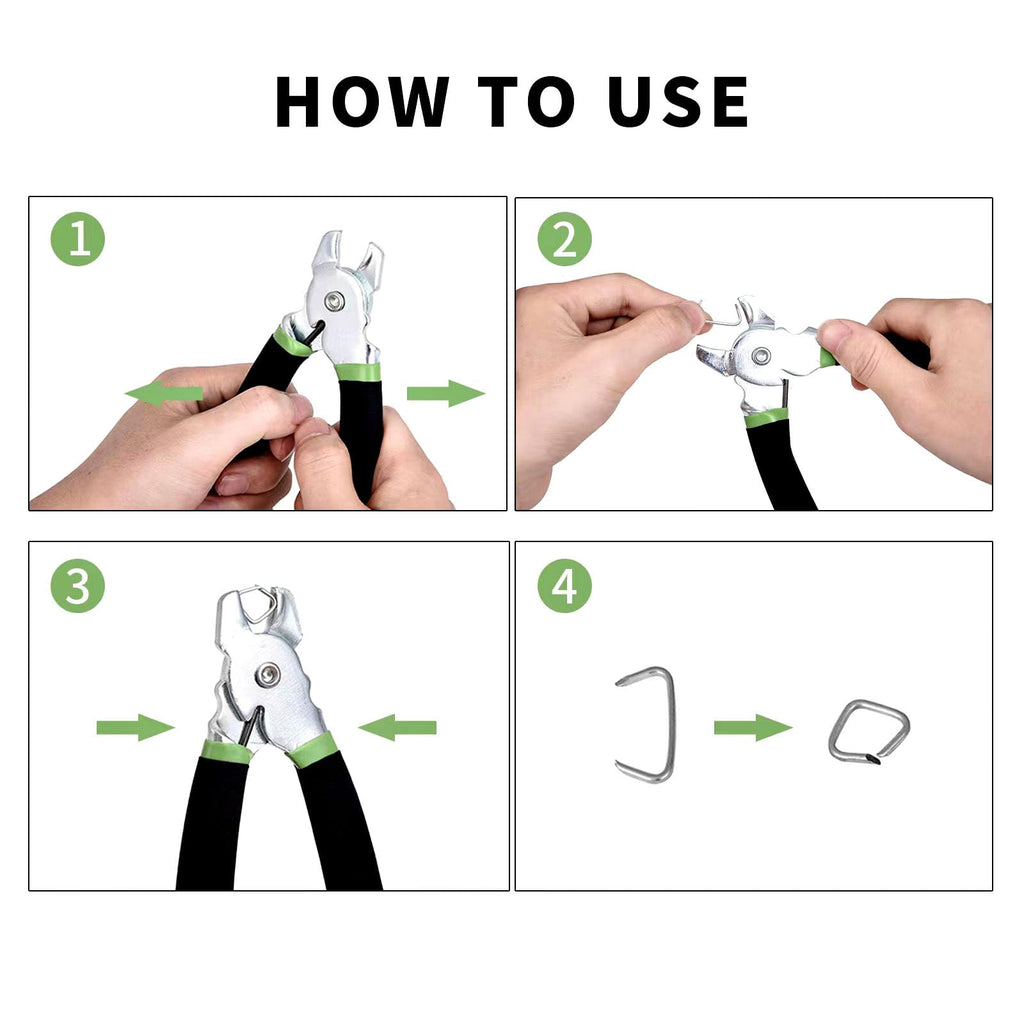 HOW TO USE

1

2

3

4