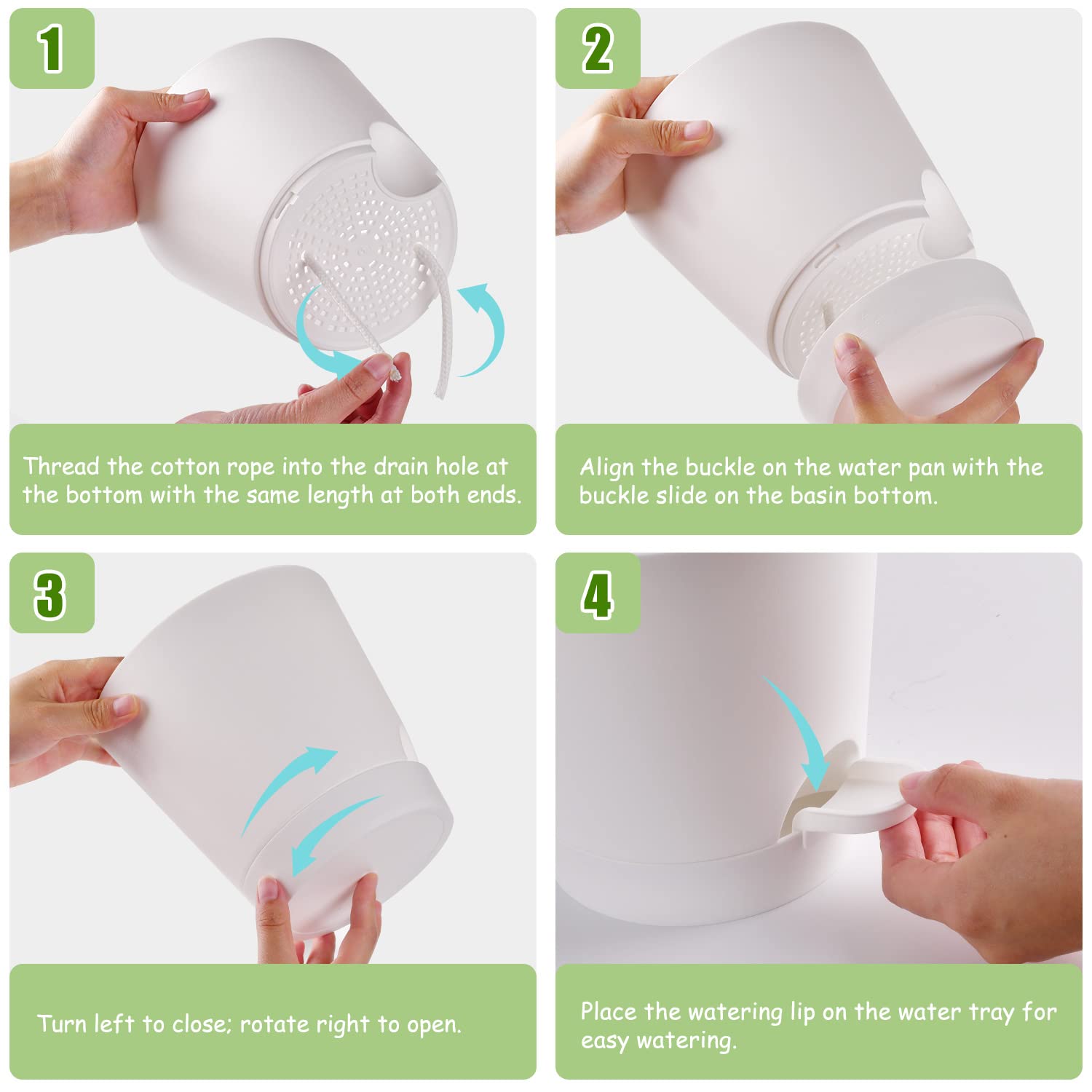 1

Thread the cotton rope into the drain hole at the bottom with the same length at both ends.

2

Align the buckle on the water pan with the buckle slide on the basin bottom.

3

Turn left to close; rotate right to open.

4

Place the watering lip on the water tray for easy watering.