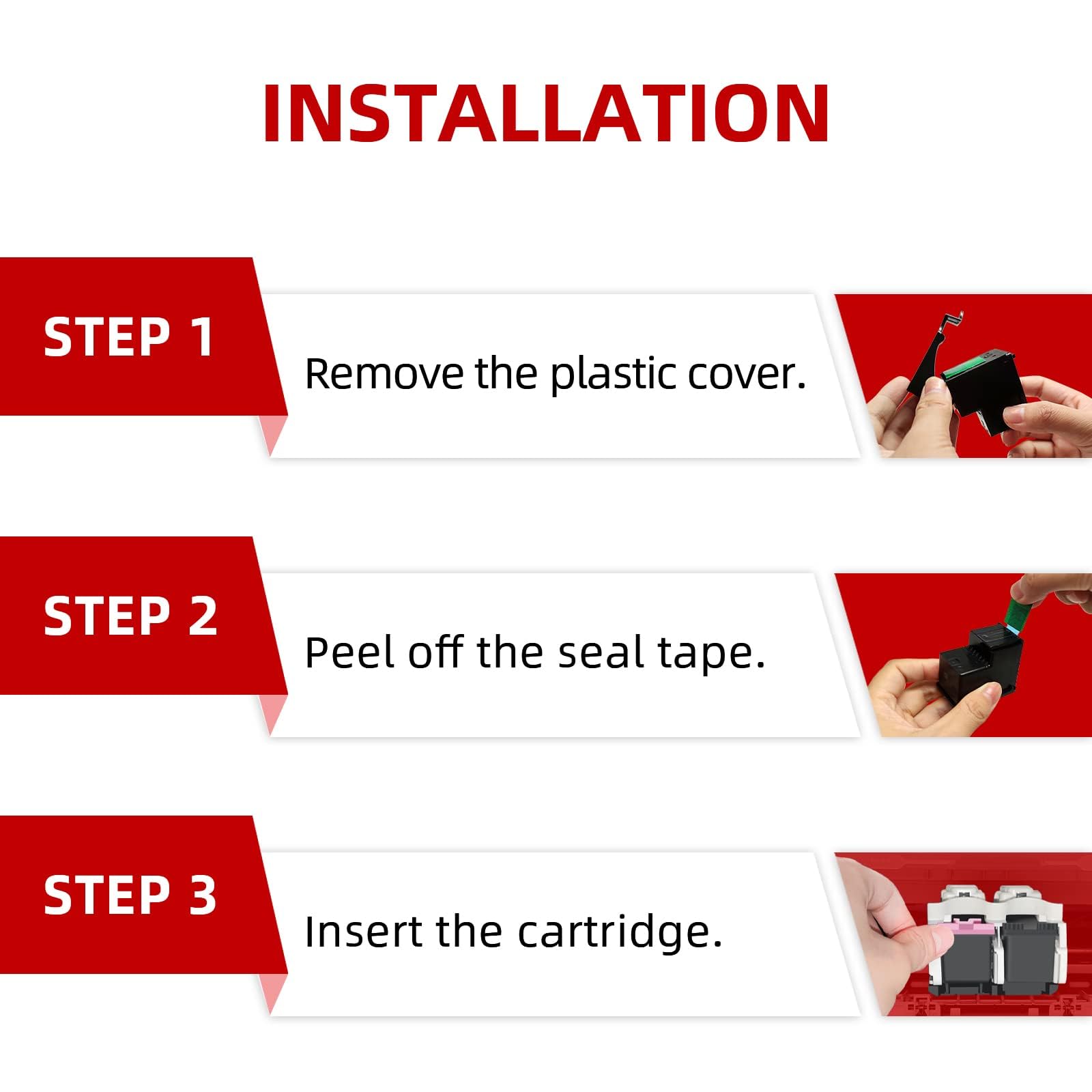 INSTALLATION

STEP 1

Remove the plastic cover.

STEP 2

Peel off the seal tape.

STEP 3

Insert the cartridge.