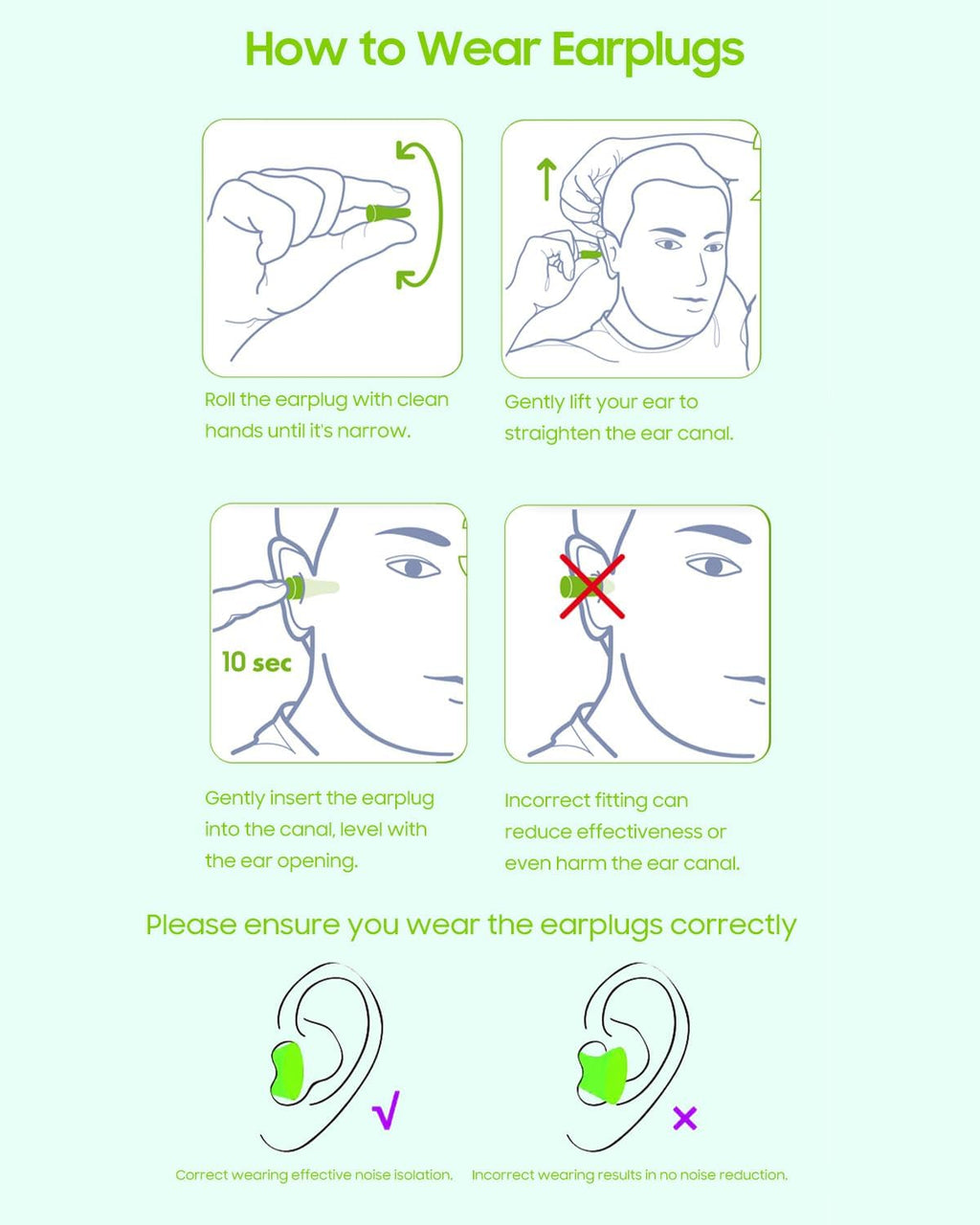 How to Wear Earplugs

Roll the earplug with clean hands until it's narrow.

Gently lift your ear to straighten the ear canal.

10 sec

Gently insert the earplug into the canal, level with the ear opening.

Incorrect fitting can reduce effectiveness or even harm the ear canal.

Please ensure you wear the earplugs correctly

√

×

Correct wearing effective noise isolation.

Incorrect wearing results in no noise reduction.