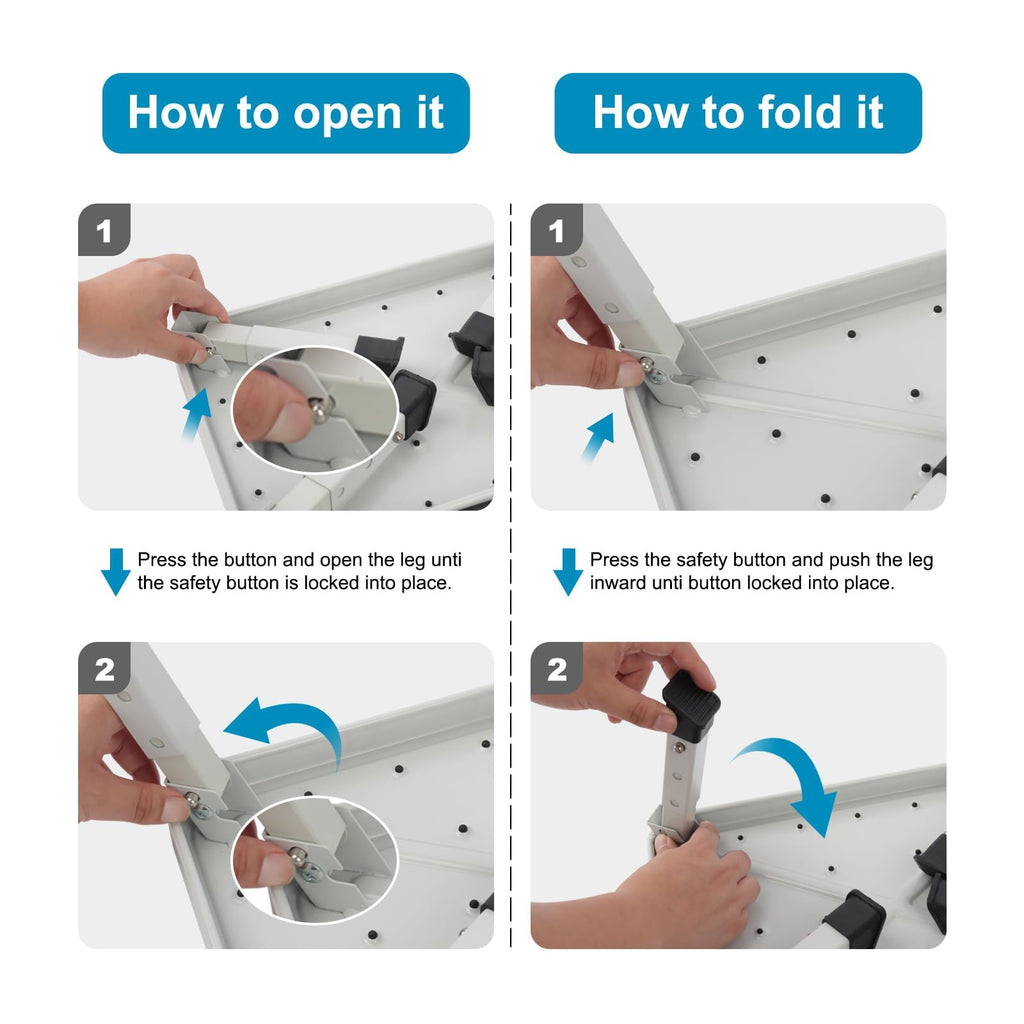 How to open it

1

Press the button and open the leg unti the safety button is locked into place.

2

How to fold it

1

Press the safety button and push the leg inward unti button locked into place.

2