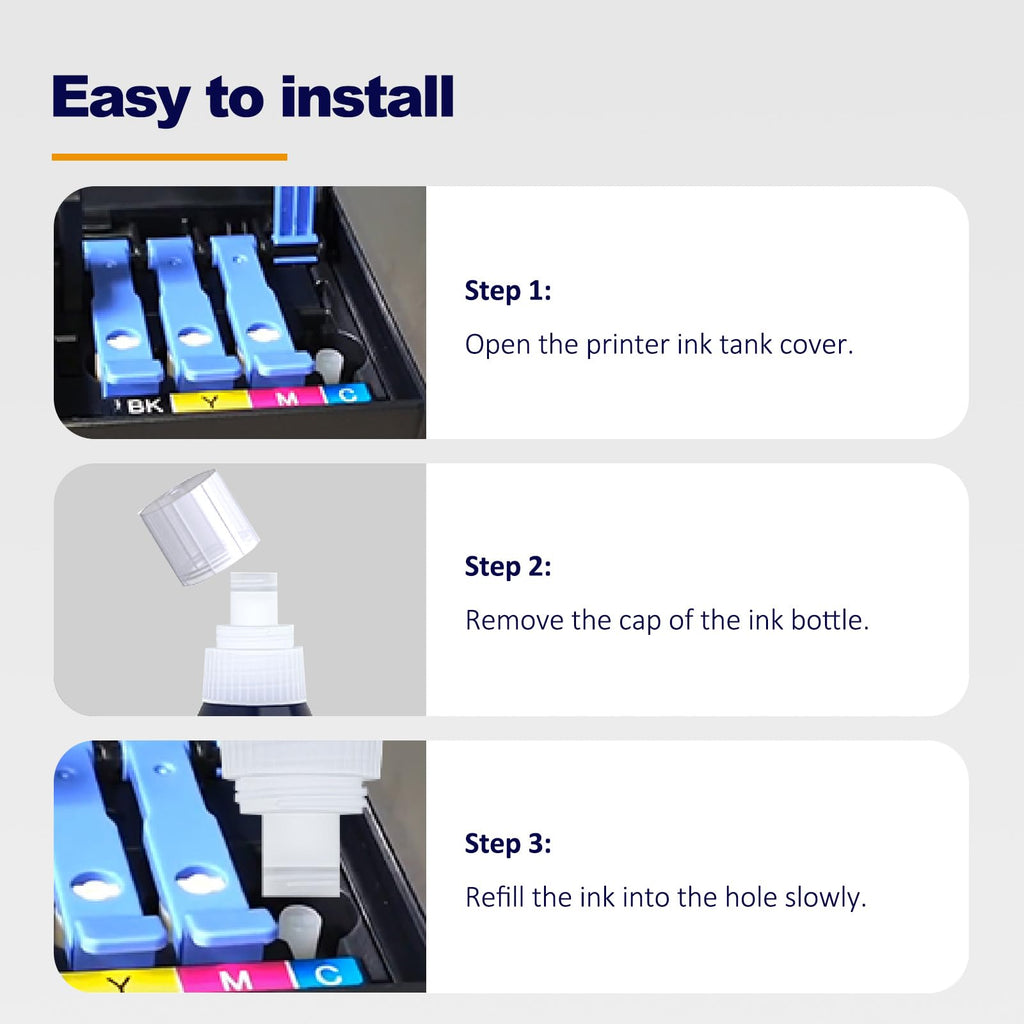 Easy to install

BK Y M C

Step 1:
Open the printer ink tank cover.

Step 2:
Remove the cap of the ink bottle.

Y M C

Step 3:
Refill the ink into the hole slowly.