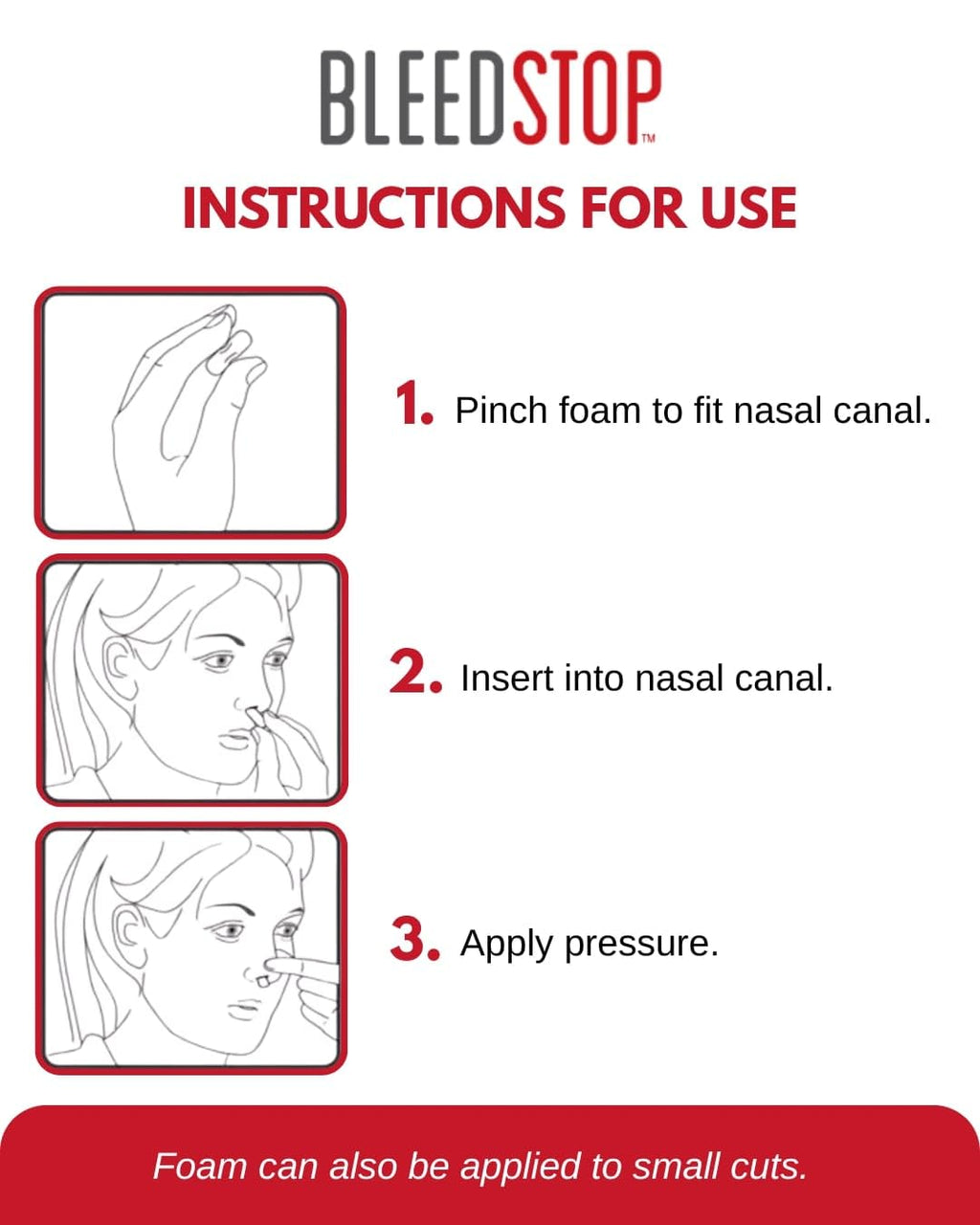 BLEEDSTOP™

INSTRUCTIONS FOR USE

1. Pinch foam to fit nasal canal.

2. Insert into nasal canal.

3. Apply pressure.

Foam can also be applied to small cuts.