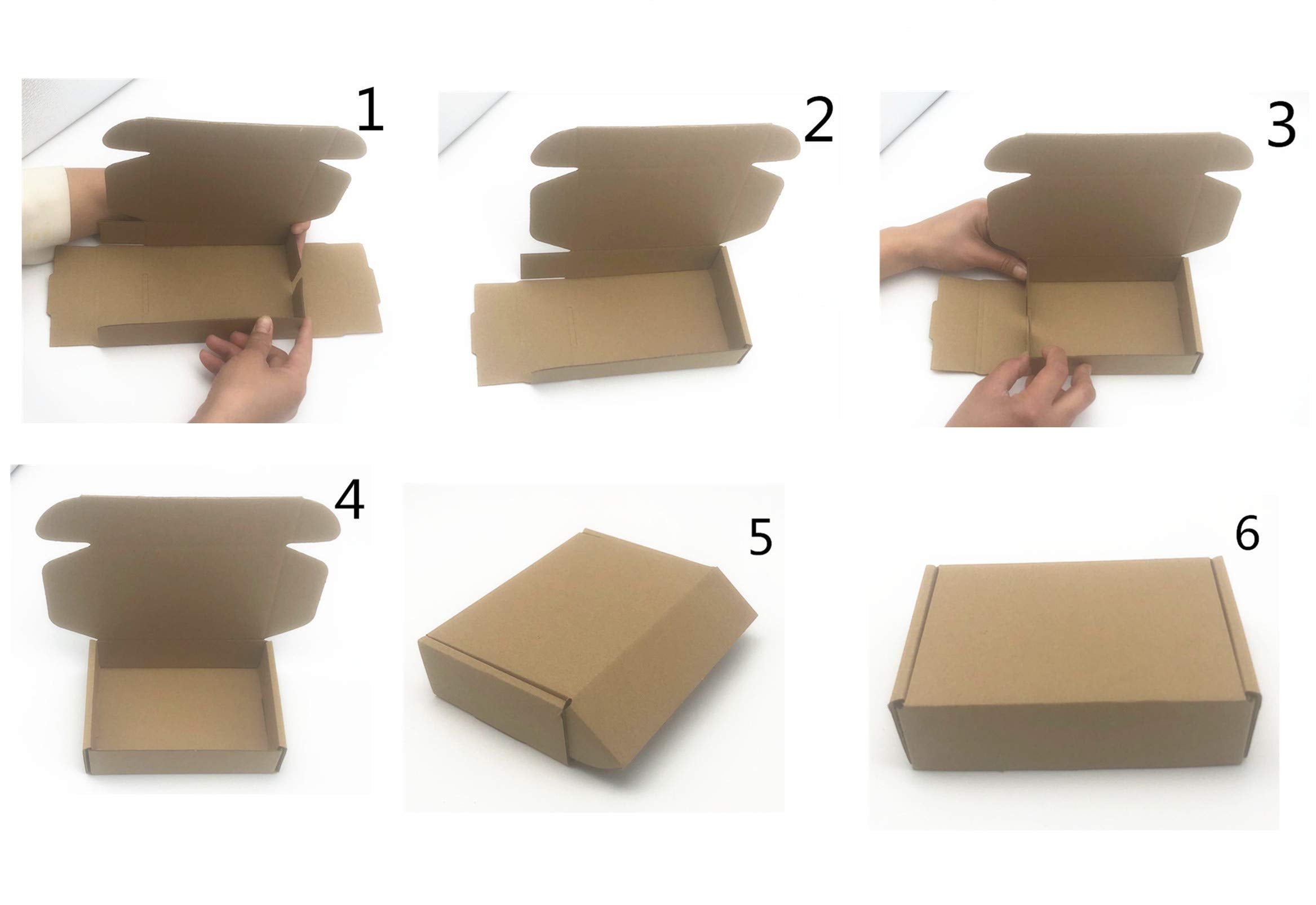 1

2

3

4

5

6