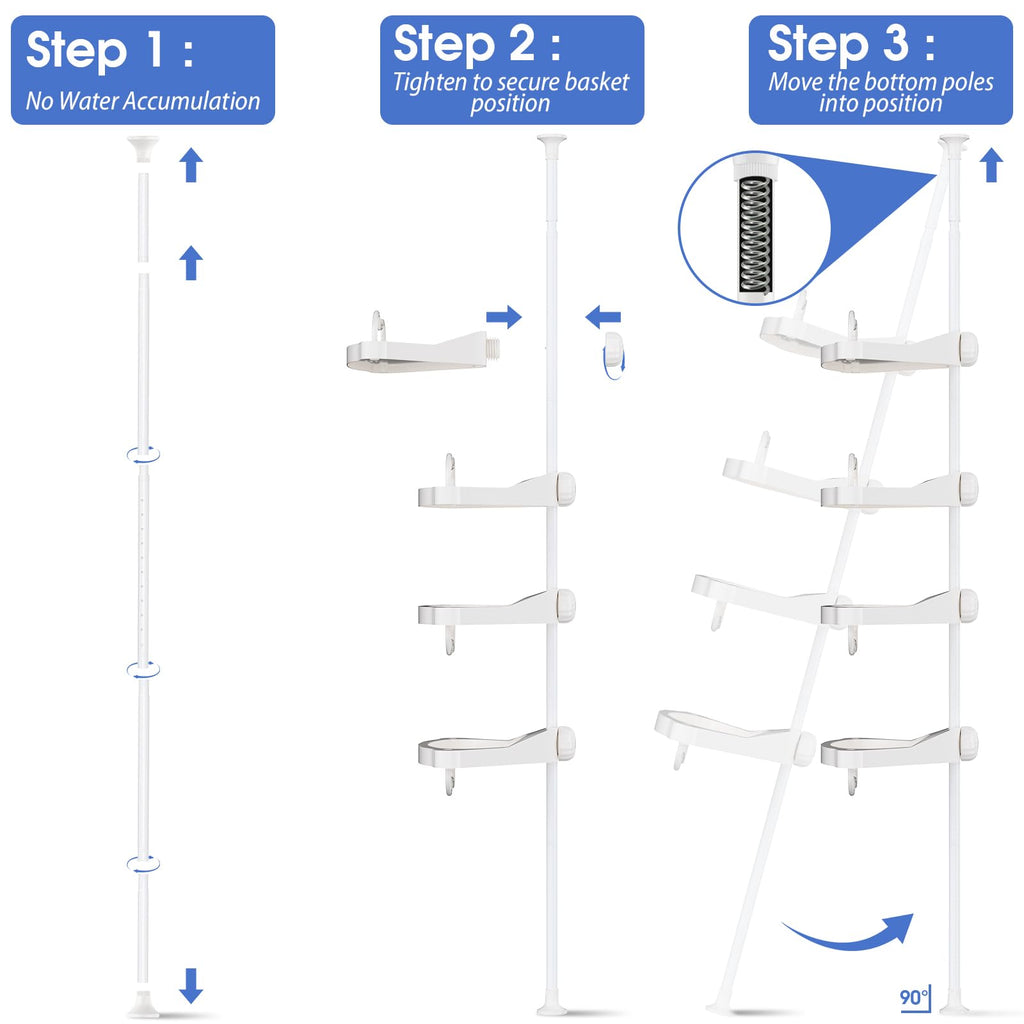 Step 1 :
No Water Accumulation

Step 2 :
Tighten to secure basket position

Step 3 :
Move the bottom poles into position

90°