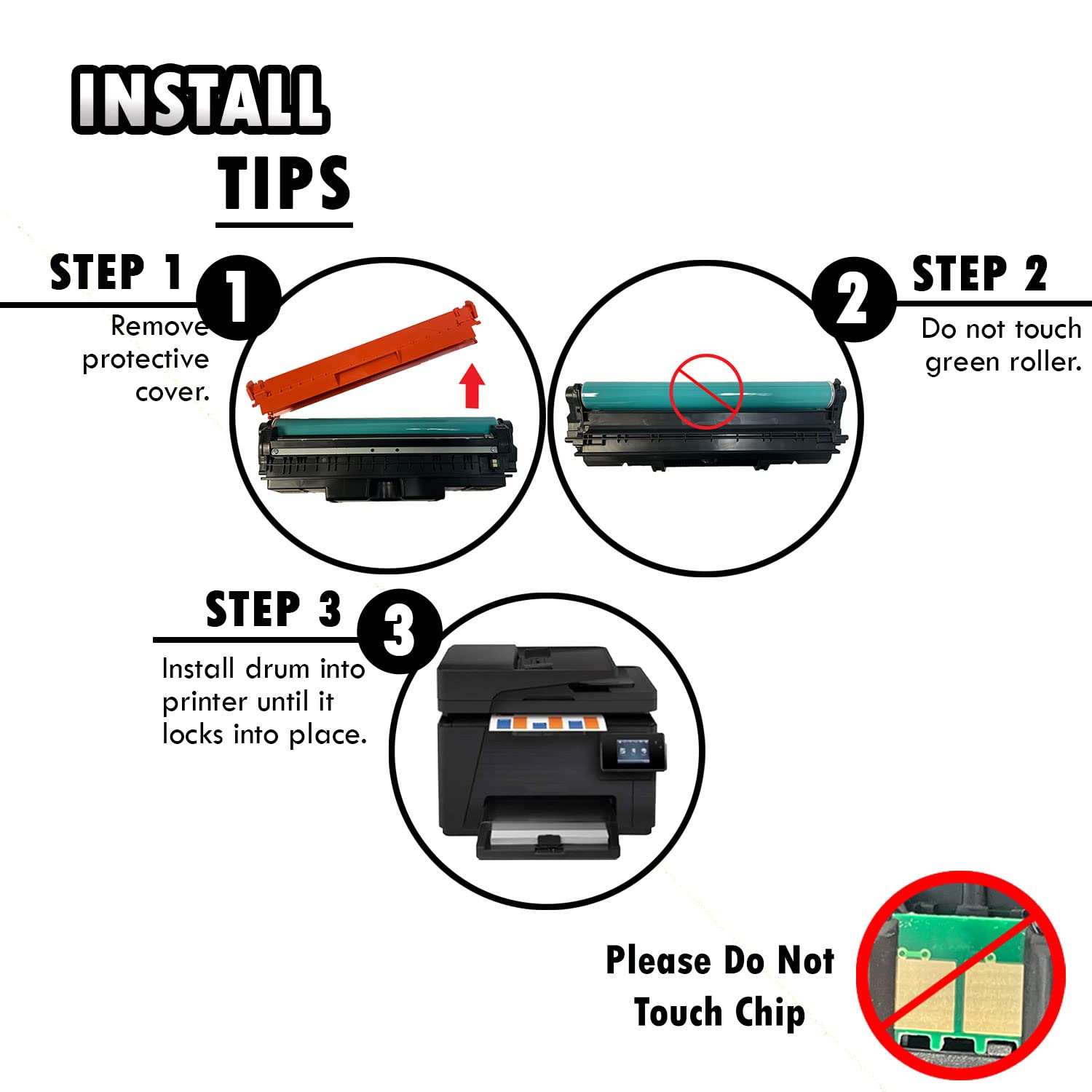 INSTALL
TIPS

STEP 1
1
Remove protective cover.

2
STEP 2
Do not touch green roller.

STEP 3
3
Install drum into printer until it locks into place.

Please Do Not Touch Chip