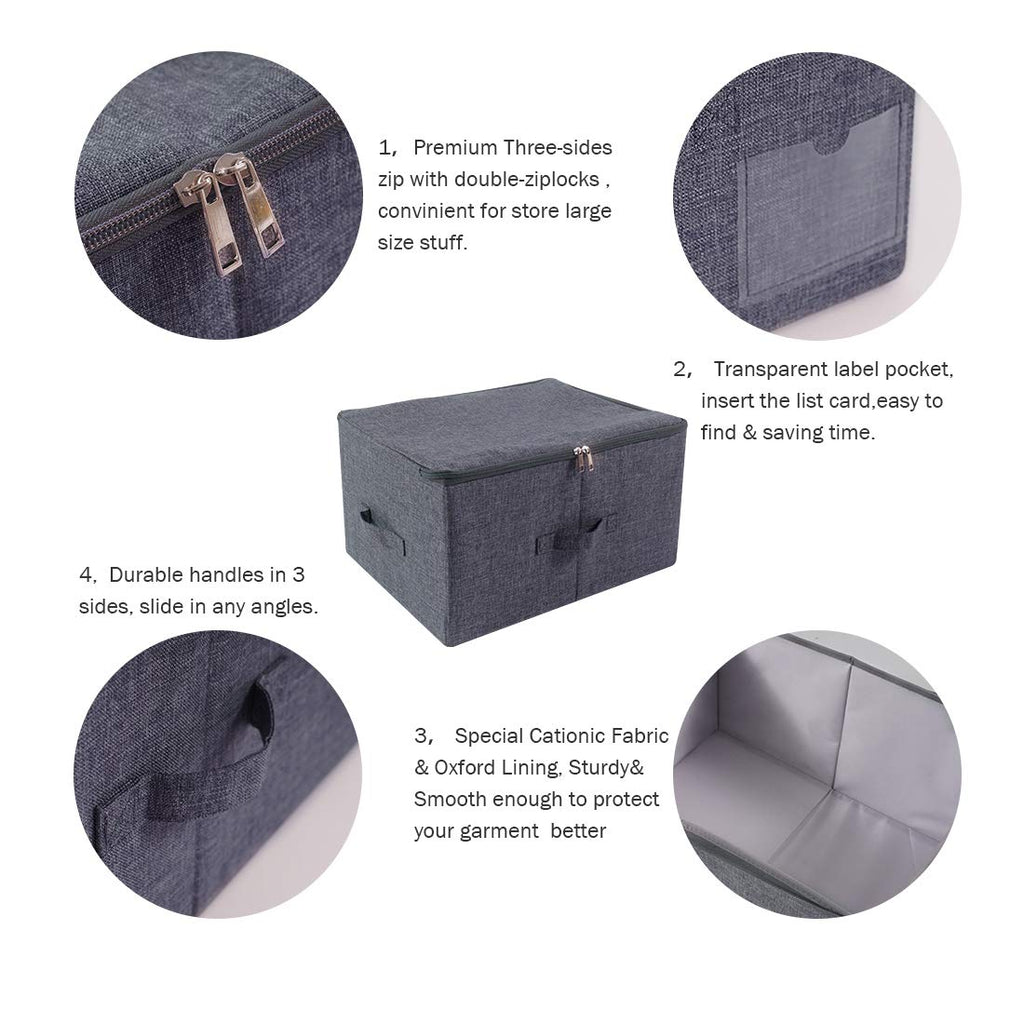 1， Premium Three-sides zip with double-ziplocks , convinient for store large size stuff.

2， Transparent label pocket, insert the list card,easy to find & saving time.

4, Durable handles in 3 sides, slide in any angles.

3， Special Cationic Fabric & Oxford Lining, Sturdy& Smooth enough to protect your garment better