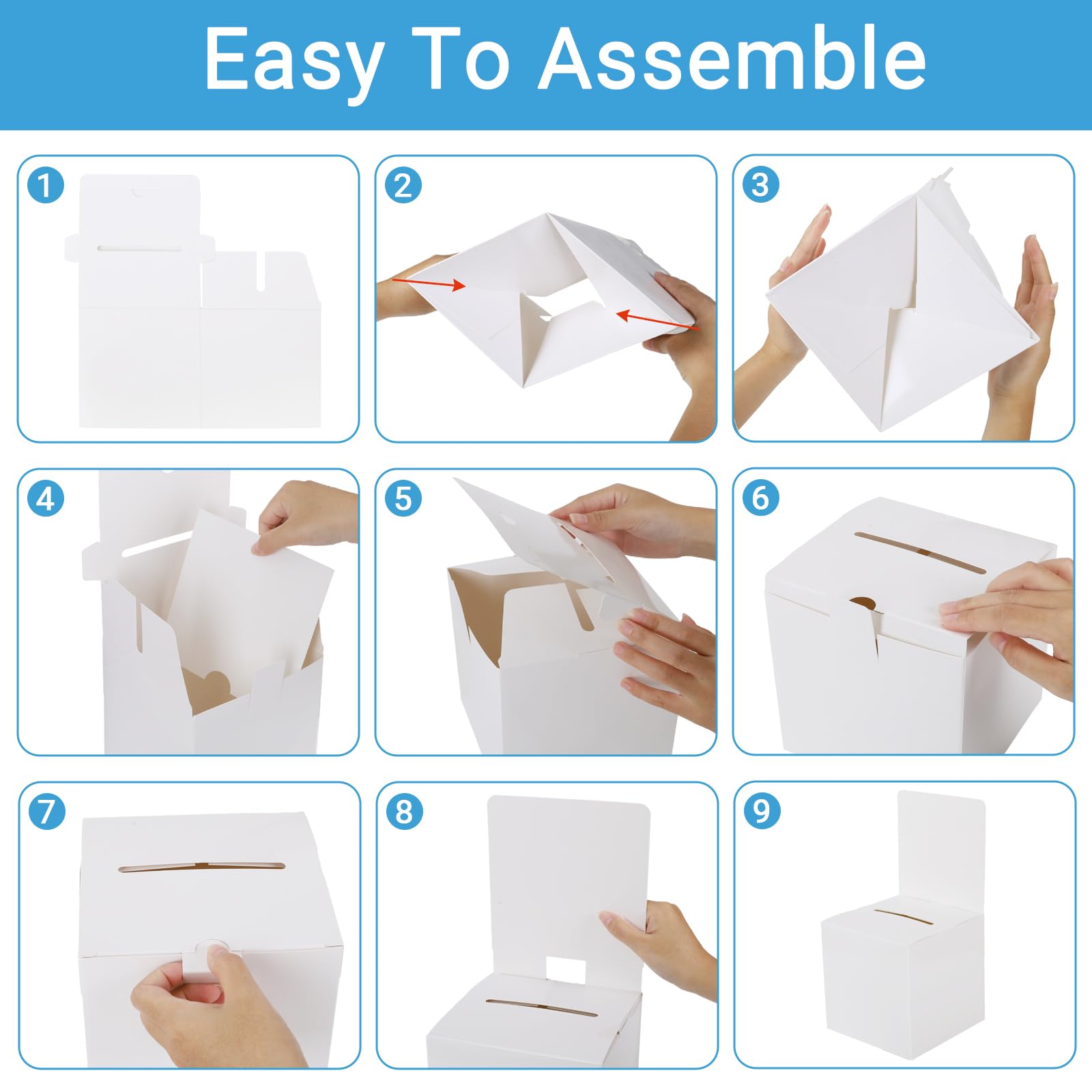 Easy To Assemble

1

2

3

4

5

6

7

8

9