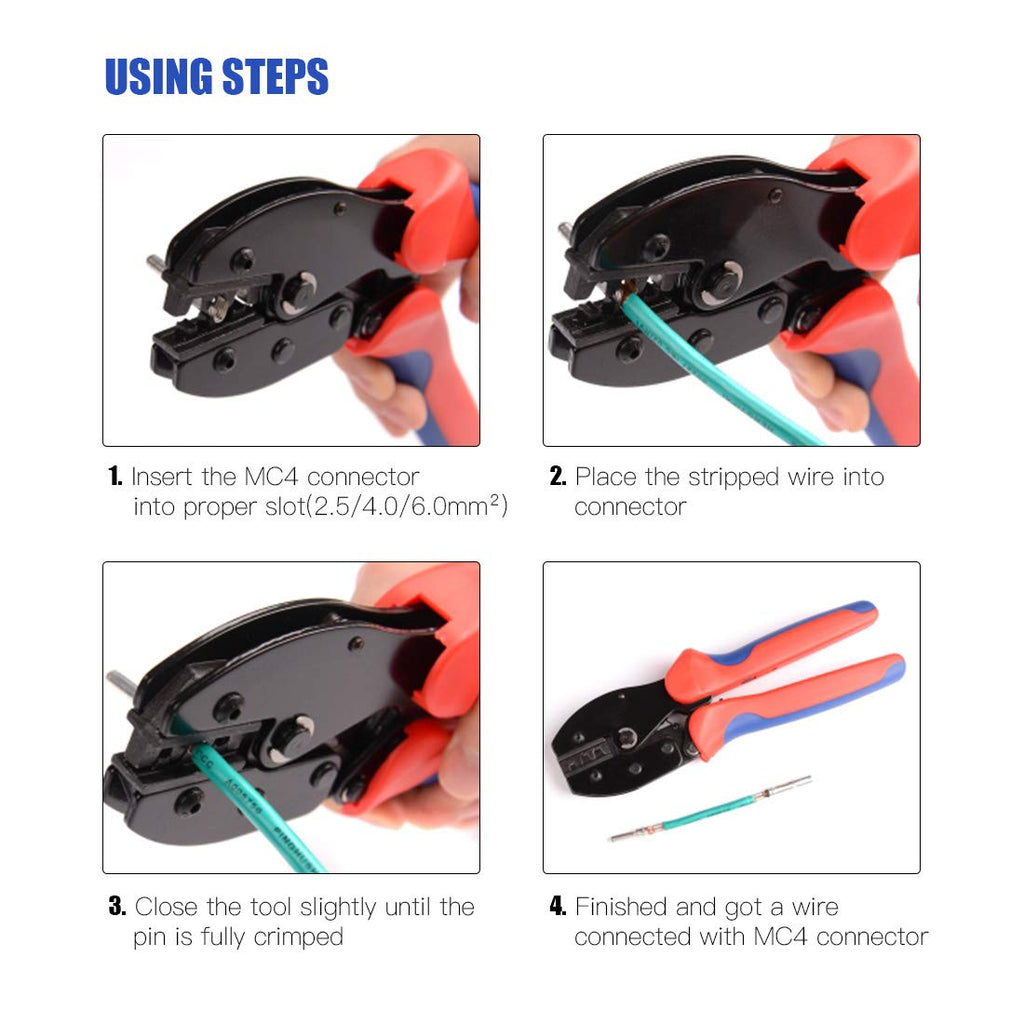 USING STEPS

1. Insert the MC4 connector into proper slot(2.5/4.0/6.0mm$^2$)

2. Place the stripped wire into connector

3. Close the tool slightly until the pin is fully crimped

4. Finished and got a wire connected with MC4 connector