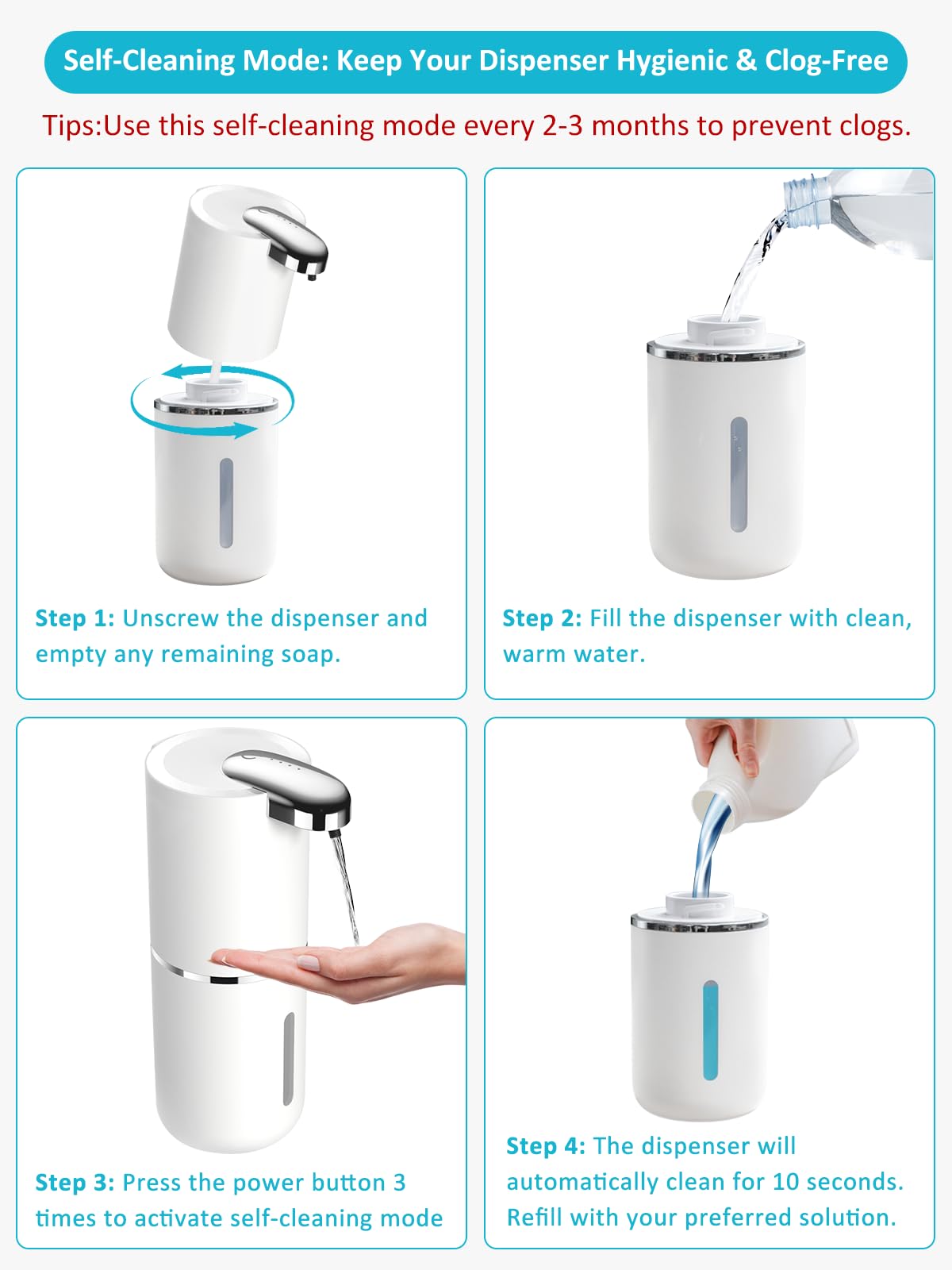 Self-Cleaning Mode: Keep Your Dispenser Hygienic & Clog-Free

Tips:Use this self-cleaning mode every 2-3 months to prevent clogs.

Step 1: Unscrew the dispenser and empty any remaining soap.

Step 2: Fill the dispenser with clean, warm water.

Step 3: Press the power button 3 times to activate self-cleaning mode

Step 4: The dispenser will automatically clean for 10 seconds. Refill with your preferred solution.