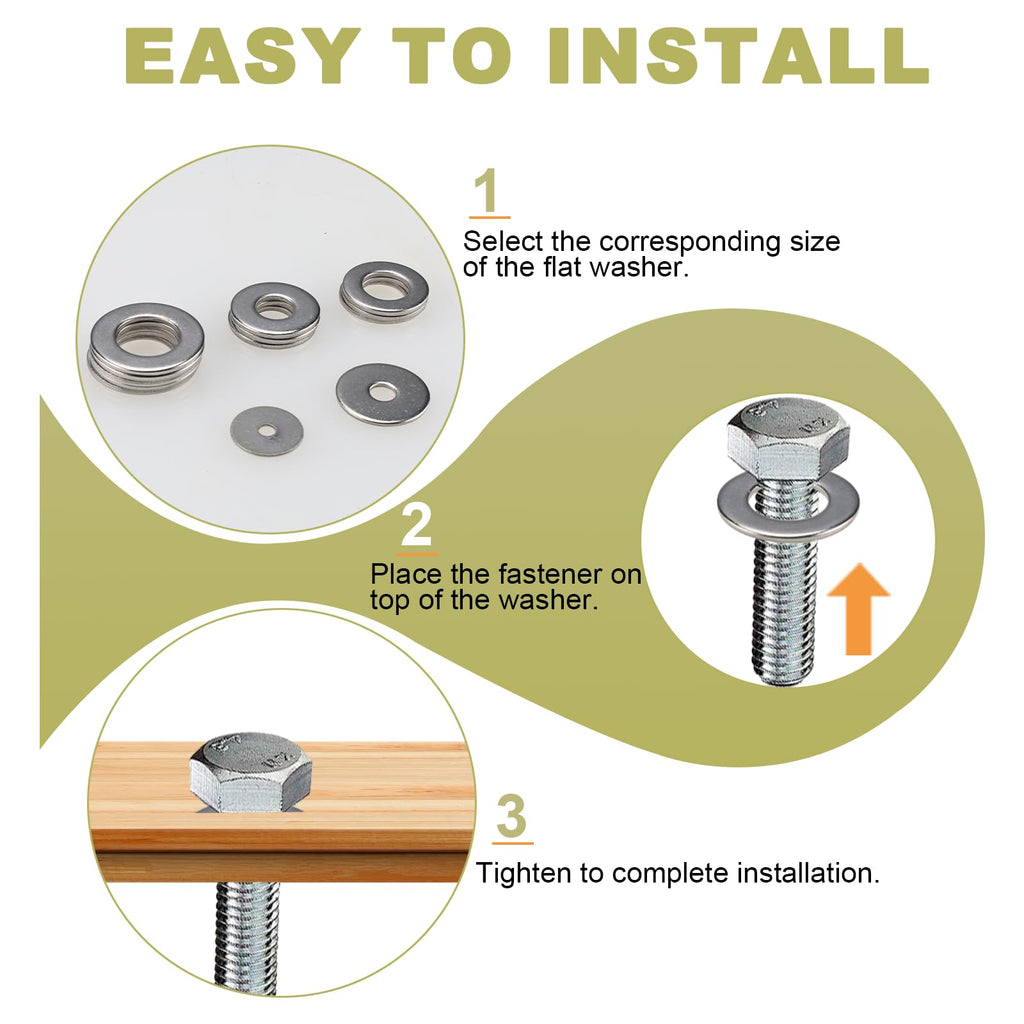 EASY TO INSTALL

1

Select the corresponding size of the flat washer.

2

Place the fastener on top of the washer.

3

Tighten to complete installation.