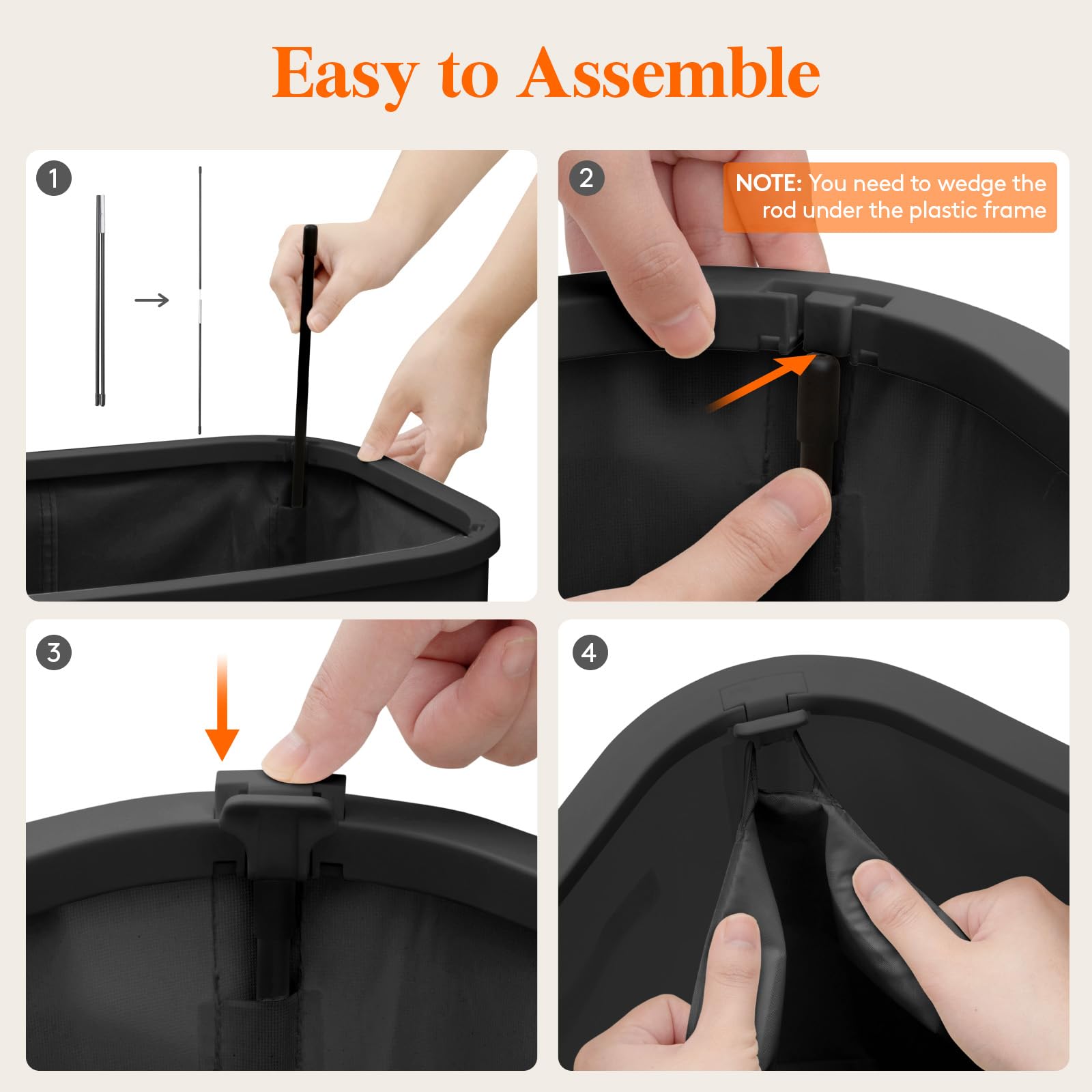 Easy to Assemble

1

2

NOTE: You need to wedge the rod under the plastic frame

3

4