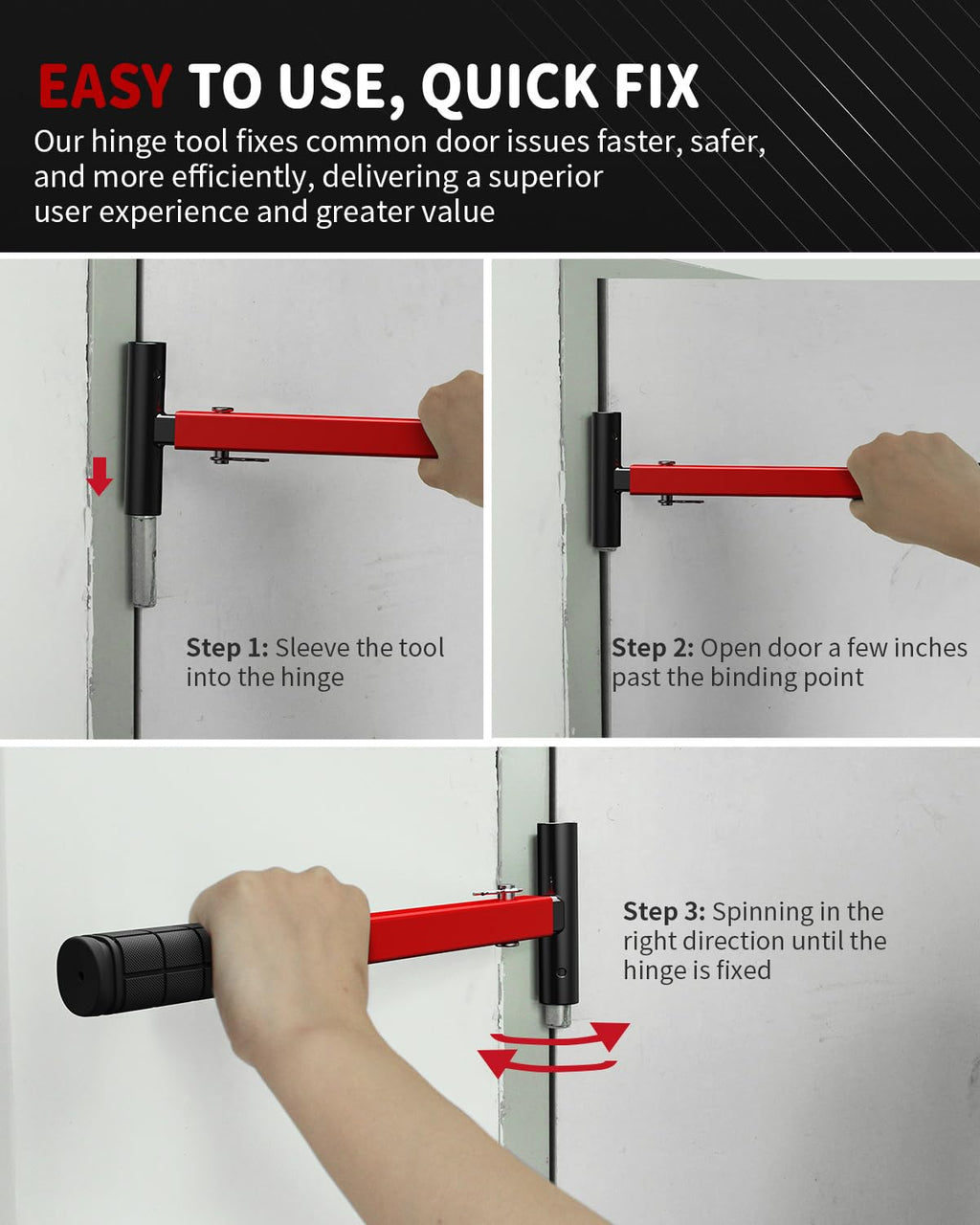 EASY TO USE, QUICK FIX

Our hinge tool fixes common door issues faster, safer, and more efficiently, delivering a superior user experience and greater value

Step 1: Sleeve the tool into the hinge

Step 2: Open door a few inches past the binding point

Step 3: Spinning in the right direction until the hinge is fixed