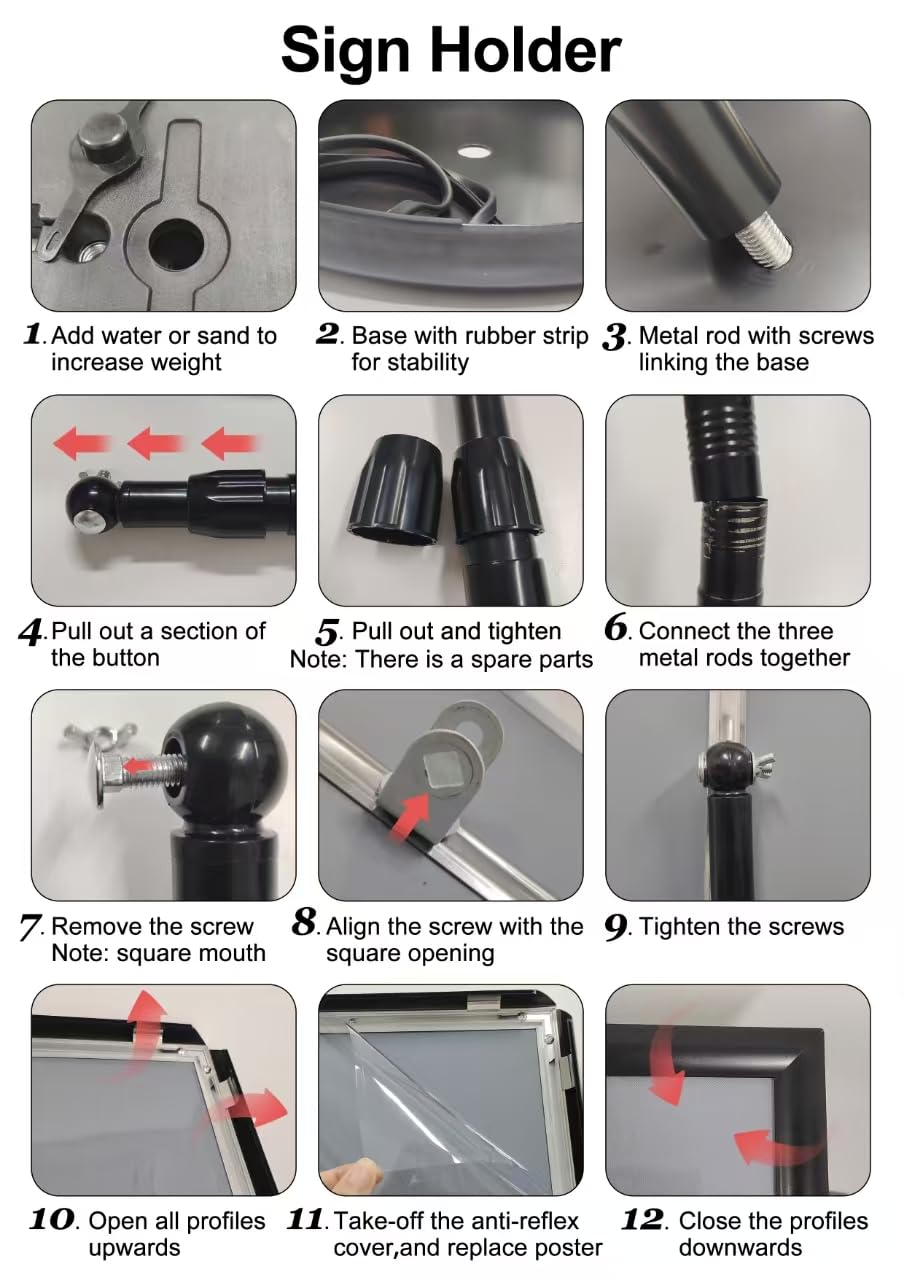 Sign Holder

1. Add water or sand to increase weight

2. Base with rubber strip for stability

3. Metal rod with screws linking the base

4. Pull out a section of the button

5. Pull out and tighten
Note: There is a spare parts

6. Connect the three metal rods together

7. Remove the screw
Note: square mouth

8. Align the screw with the square opening

9. Tighten the screws

10. Open all profiles upwards

11. Take-off the anti-reflex cover,and replace poster

12. Close the profiles downwards