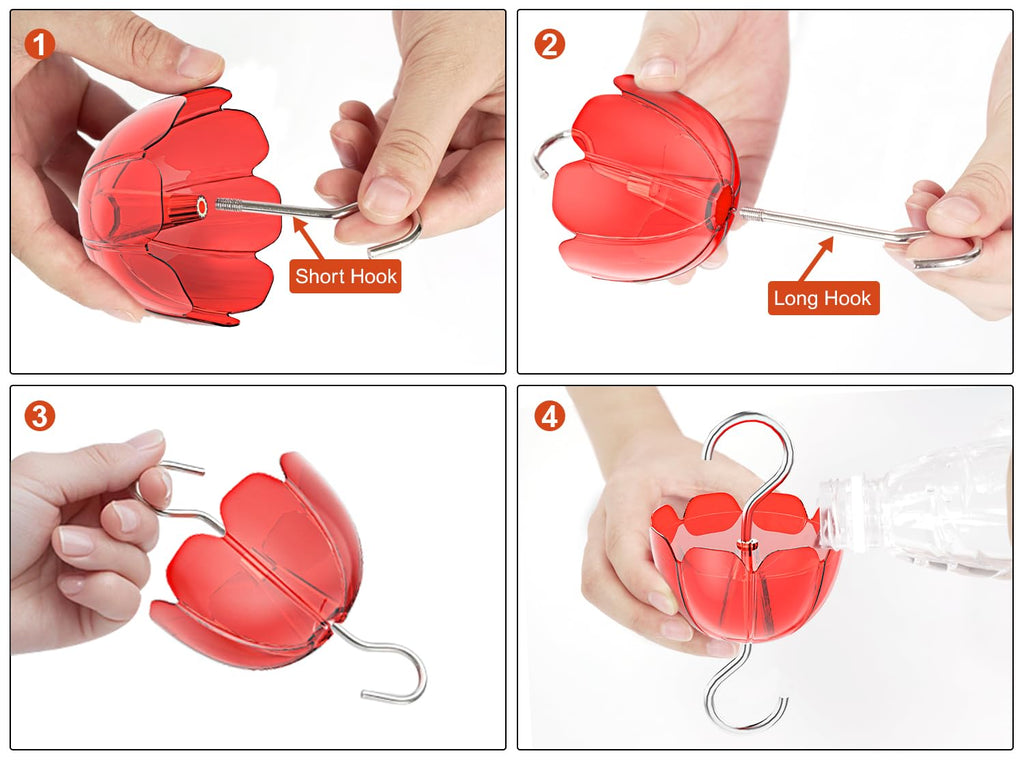 1

Short Hook

2

Long Hook

3

4