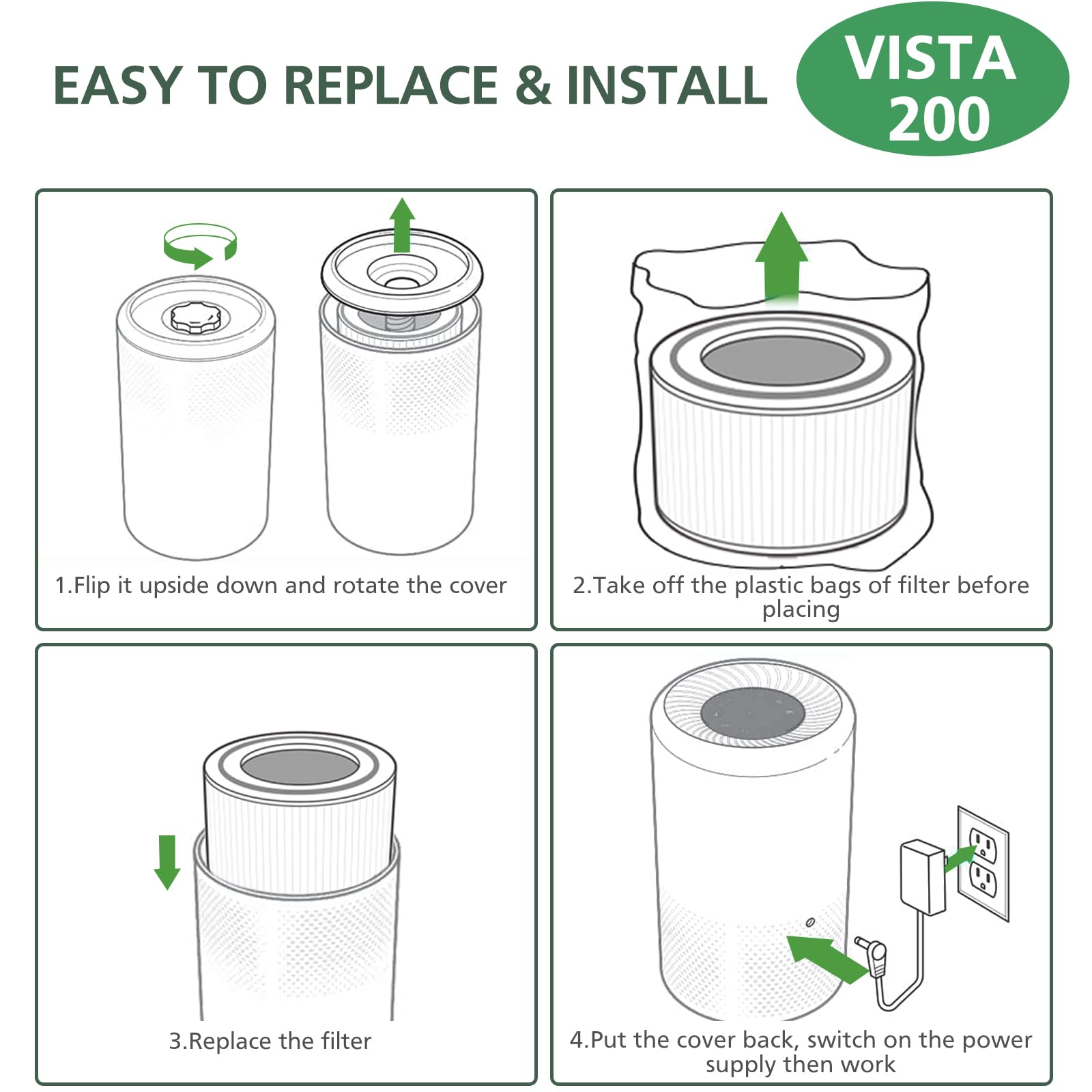 EASY TO REPLACE & INSTALL

VISTA 200

1.Flip it upside down and rotate the cover

2.Take off the plastic bags of filter before placing

3.Replace the filter

4.Put the cover back, switch on the power supply then work