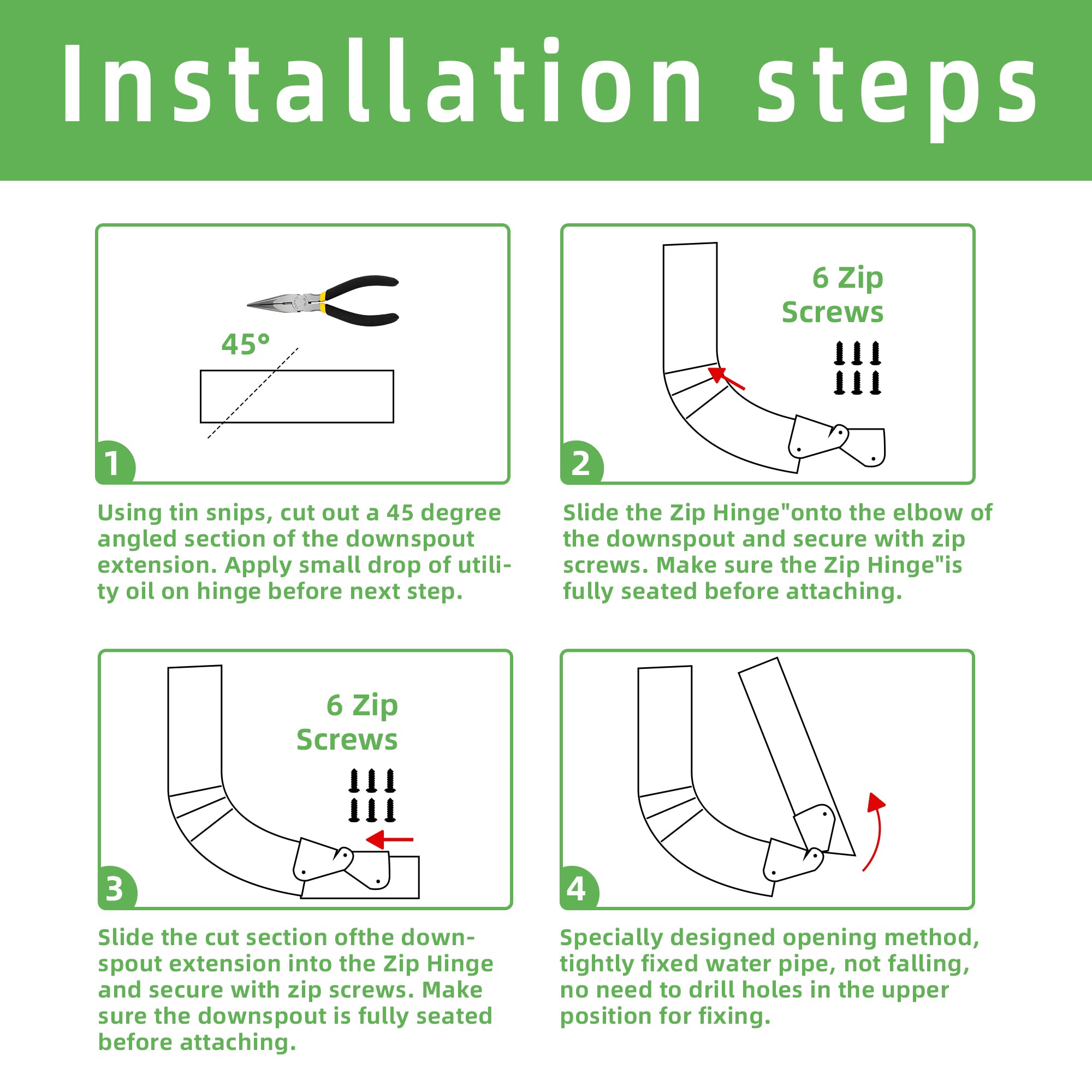 Installation steps

45°

1

Using tin snips, cut out a 45 degree angled section of the downspout extension. Apply small drop of utility oil on hinge before next step.

6 Zip Screws

2

Slide the Zip Hinge"onto the elbow of the downspout and secure with zip screws. Make sure the Zip Hinge"is fully seated before attaching.

6 Zip Screws

3

Slide the cut section ofthe downspout extension into the Zip Hinge and secure with zip screws. Make sure the downspout is fully seated before attaching.

4

Specially designed opening method, tightly fixed water pipe, not falling, no need to drill holes in the upper position for fixing.