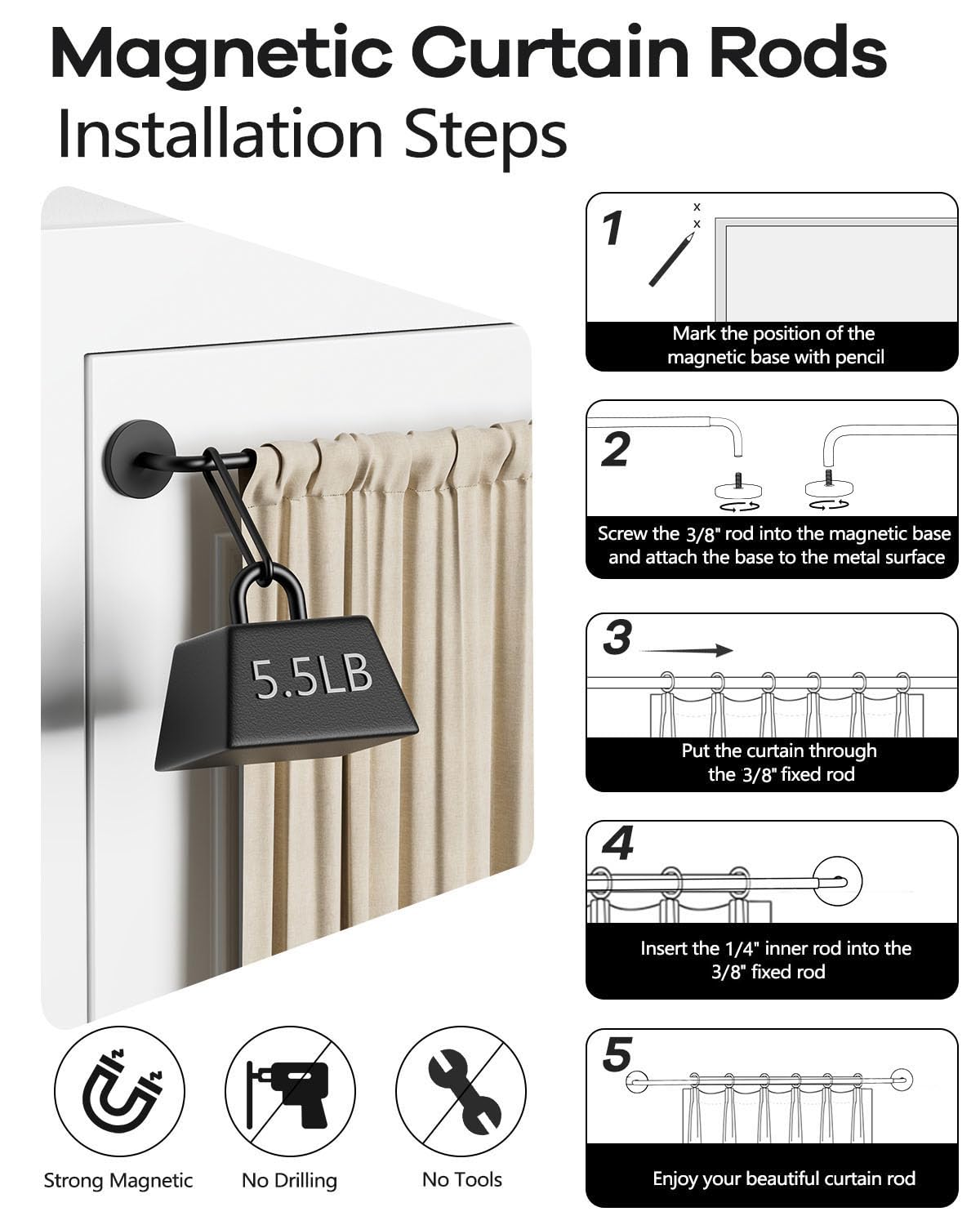 Magnetic Curtain Rods
Installation Steps

5.5LB

Strong Magnetic

No Drilling

No Tools

1
x
x
Mark the position of the magnetic base with pencil

2
Screw the 3/8" rod into the magnetic base and attach the base to the metal surface

3
Put the curtain through the 3/8" fixed rod

4
Insert the 1/4" inner rod into the 3/8" fixed rod

5
Enjoy your beautiful curtain rod