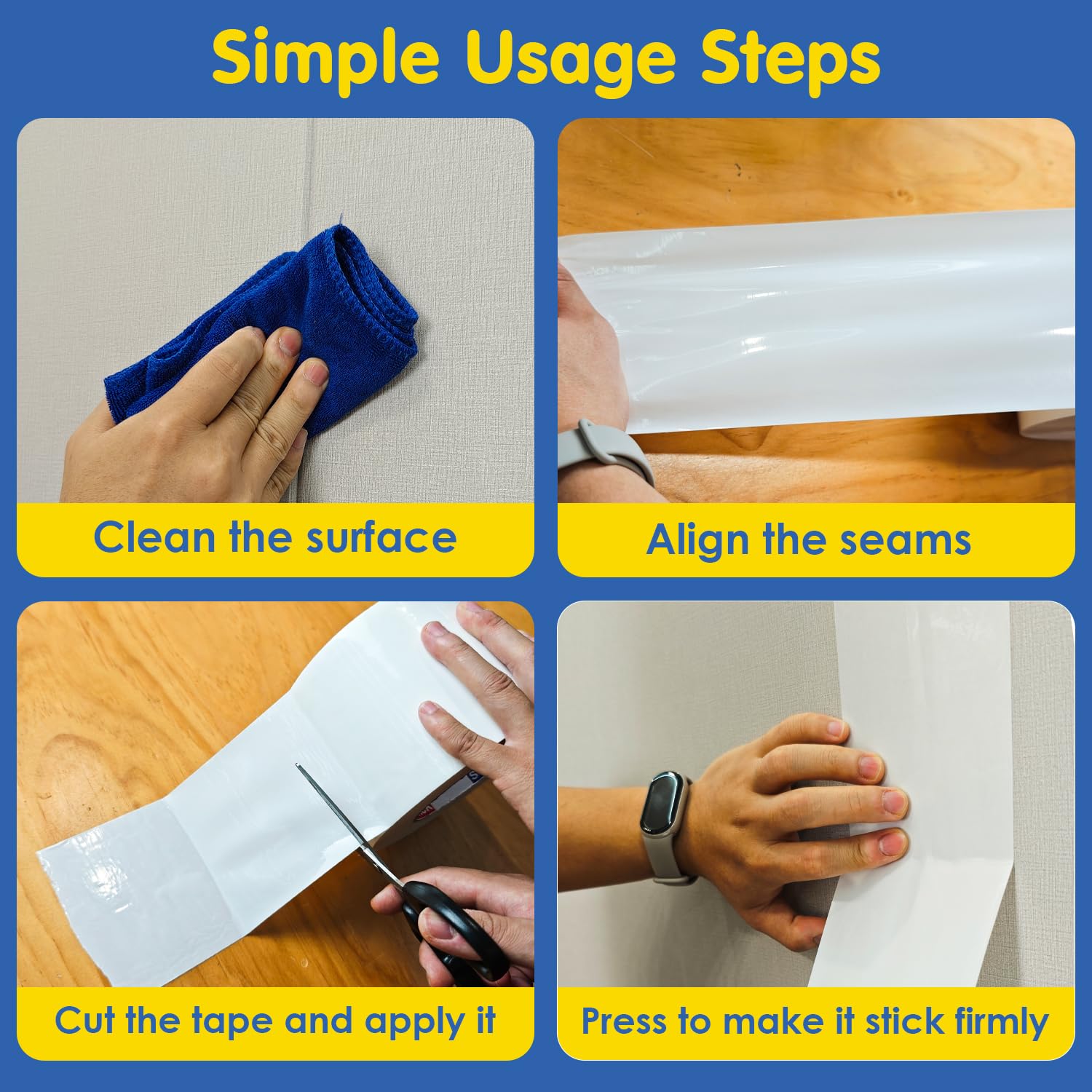 Simple Usage Steps

Clean the surface

Align the seams

Cut the tape and apply it

Press to make it stick firmly