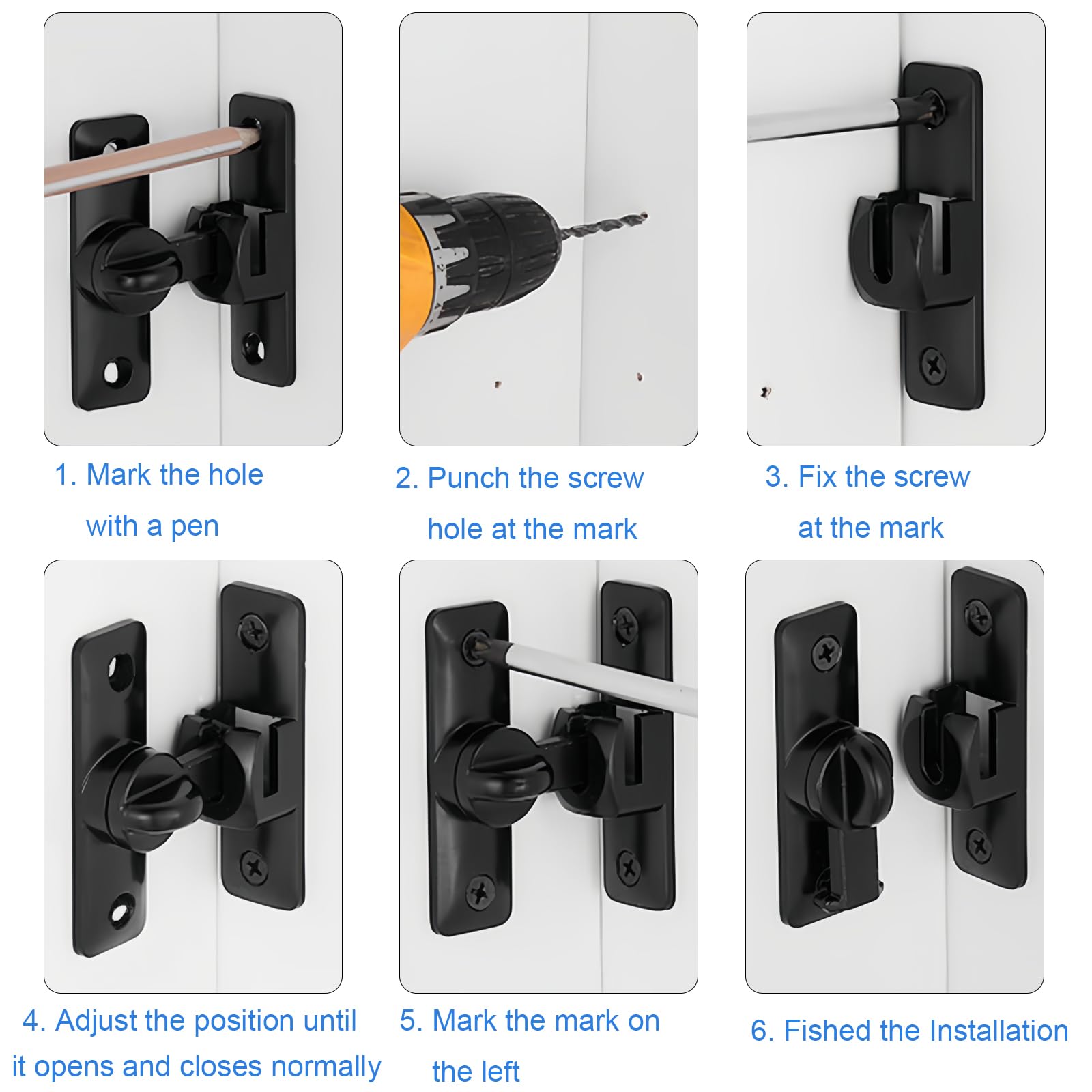 1. Mark the hole with a pen

2. Punch the screw hole at the mark

3. Fix the screw at the mark

4. Adjust the position until it opens and closes normally

5. Mark the mark on the left

6. Fished the Installation