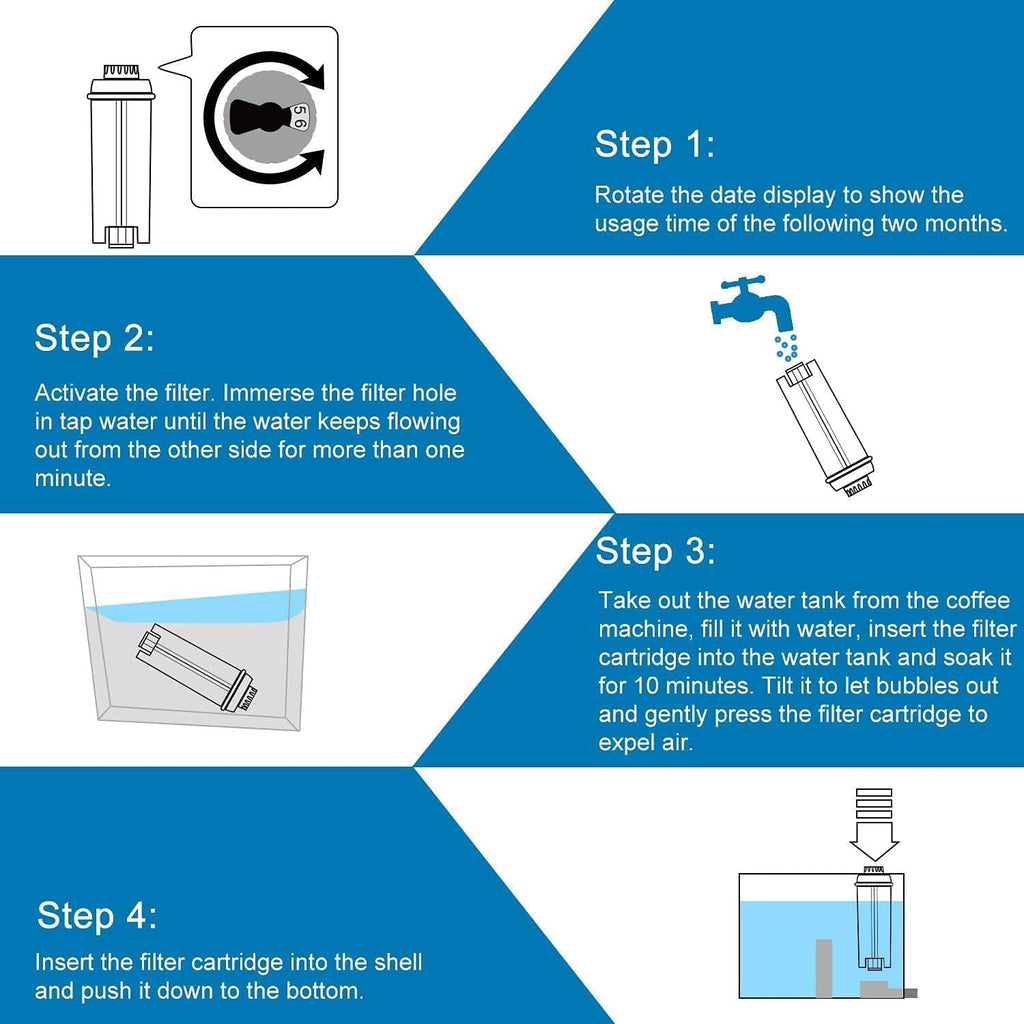 5 6

Step 1:

Rotate the date display to show the usage time of the following two months.

Step 2:

Activate the filter. Immerse the filter hole in tap water until the water keeps flowing out from the other side for more than one minute.

Step 3:

Take out the water tank from the coffee machine, fill it with water, insert the filter cartridge into the water tank and soak it for 10 minutes. Tilt it to let bubbles out and gently press the filter cartridge to expel air.

Step 4:

Insert the filter cartridge into the shell and push it down to the bottom.