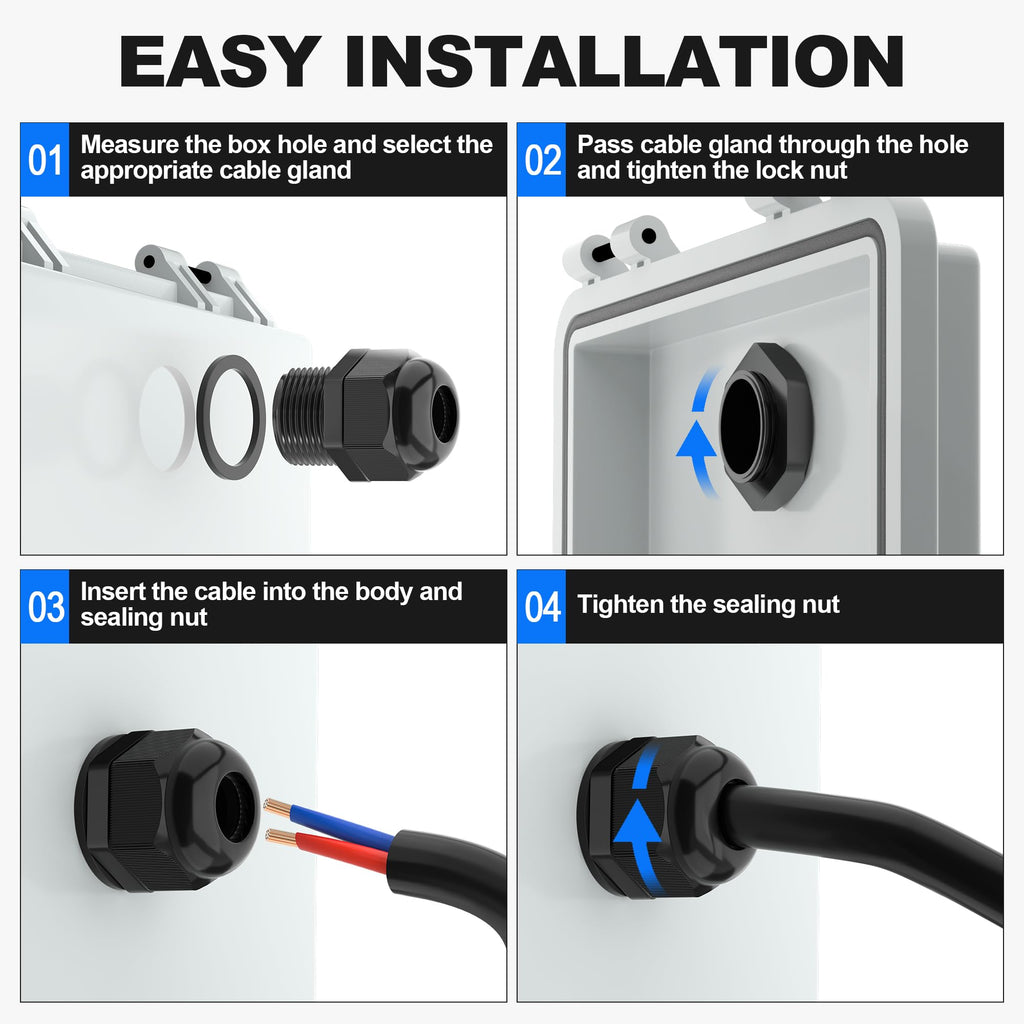 EASY INSTALLATION

01 Measure the box hole and select the appropriate cable gland

02 Pass cable gland through the hole and tighten the lock nut

03 Insert the cable into the body and sealing nut

04 Tighten the sealing nut