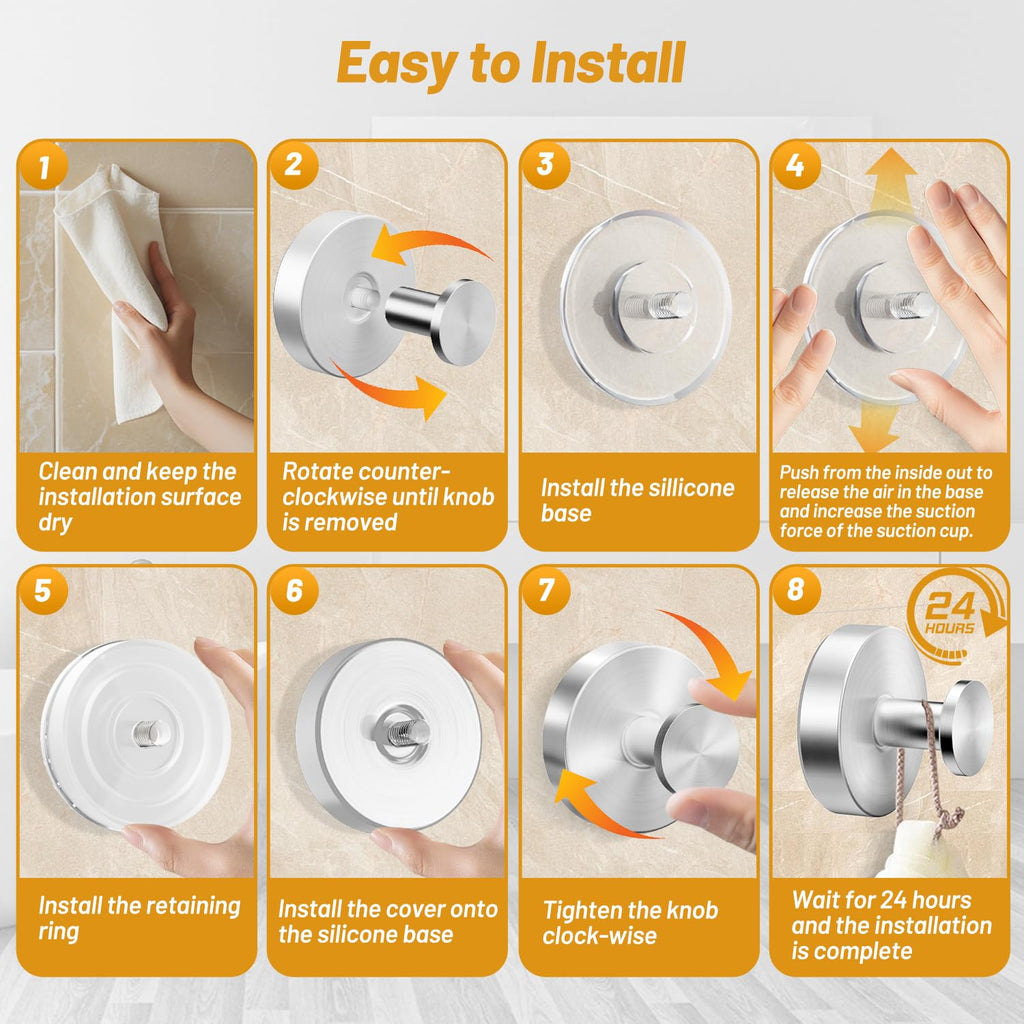 Easy to Install

1
Clean and keep the installation surface dry

2
Rotate counter-clockwise until knob is removed

3
Install the sillicone base

4
Push from the inside out to release the air in the base and increase the suction force of the suction cup.

5
Install the retaining ring

6
Install the cover onto the silicone base

7
Tighten the knob clock-wise

8
24 HOURS
Wait for 24 hours and the installation is complete