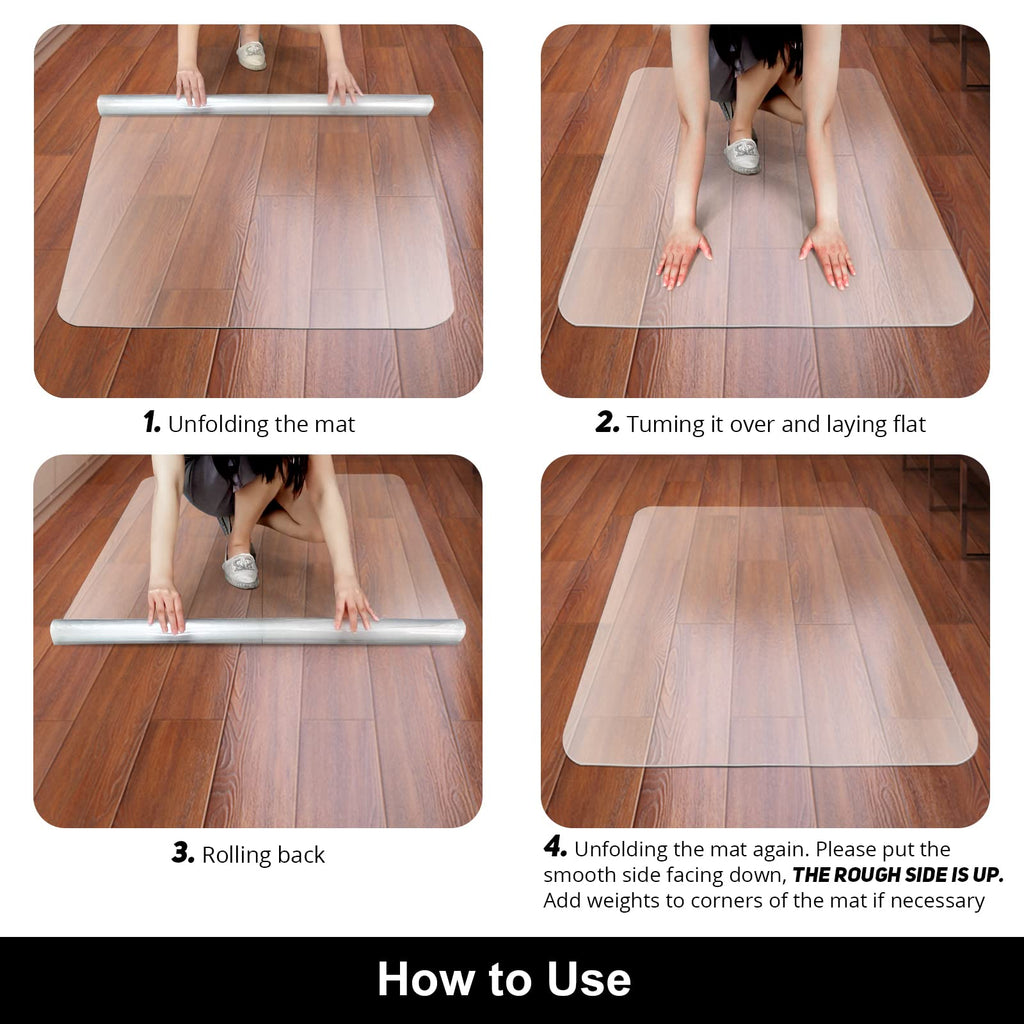 1. Unfolding the mat

2. Tuming it over and laying flat

3. Rolling back

4. Unfolding the mat again. Please put the smooth side facing down, THE ROUGH SIDE IS UP. Add weights to corners of the mat if necessary

How to Use