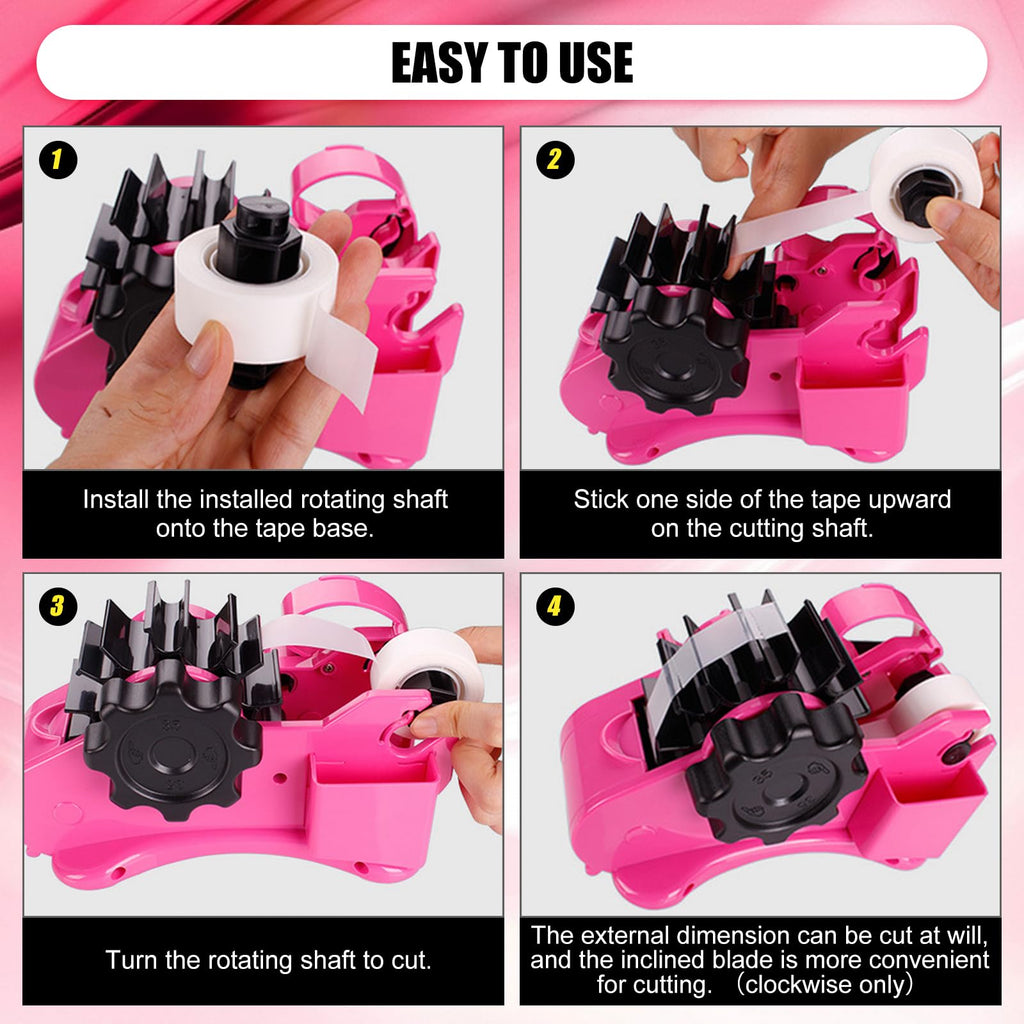 EASY TO USE

1

Install the installed rotating shaft onto the tape base.

2

Stick one side of the tape upward on the cutting shaft.

3

Turn the rotating shaft to cut.

4

The external dimension can be cut at will, and the inclined blade is more convenient for cutting. （clockwise only）